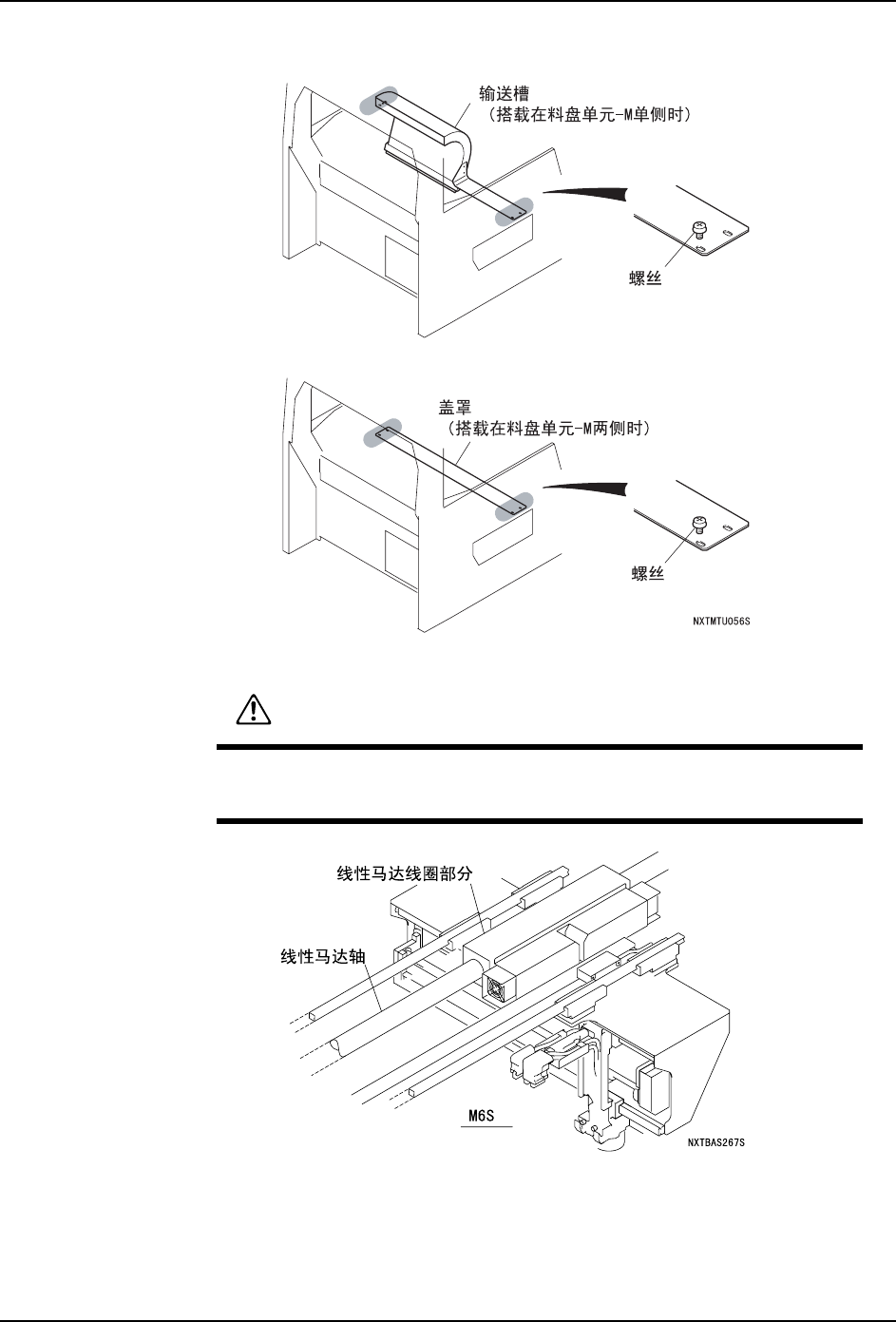 输送槽
（搭载在料盘单元-M单侧时）

螺丝

盖罩
（搭载在料盘单元-M两侧时）

螺丝

NXTMTU056S

线性马达线圈部分

线性马达轴

M6S

NXTBAS267S