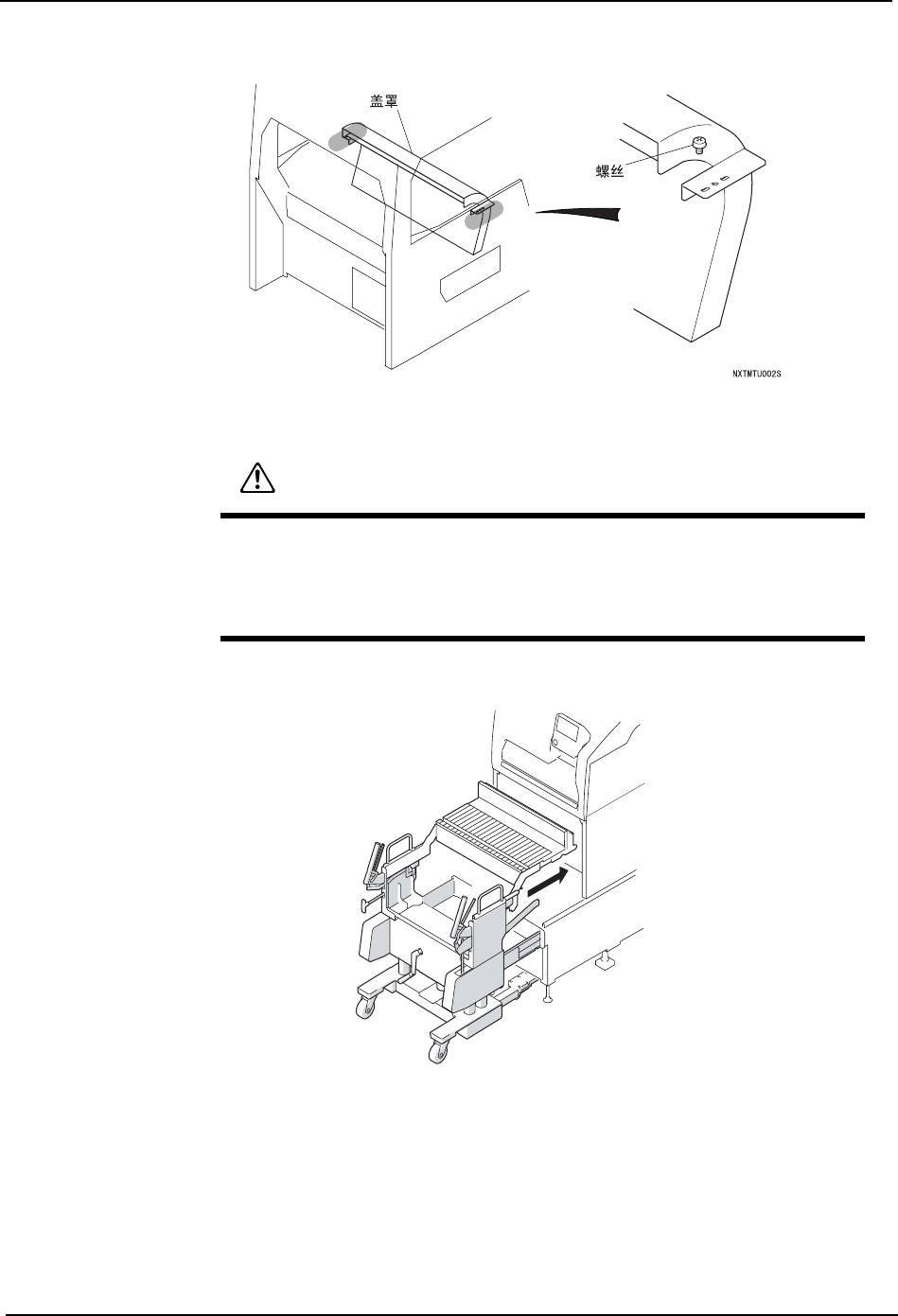 盖罩

螺丝

NXTMTU002S