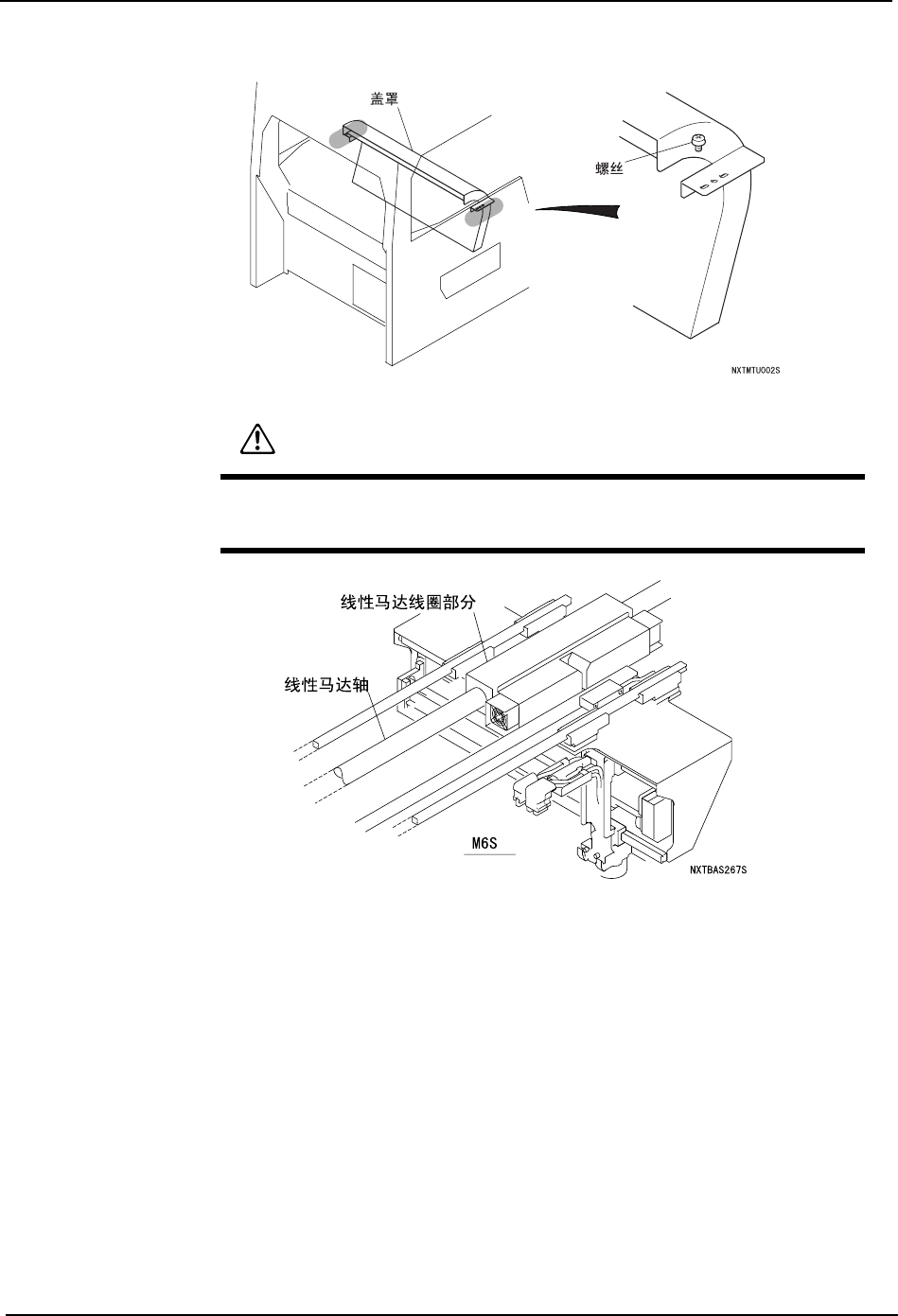 盖罩

螺丝

NXTMTU002S

线性马达线圈部分

线性马达轴

M6S

NXTBAS267S