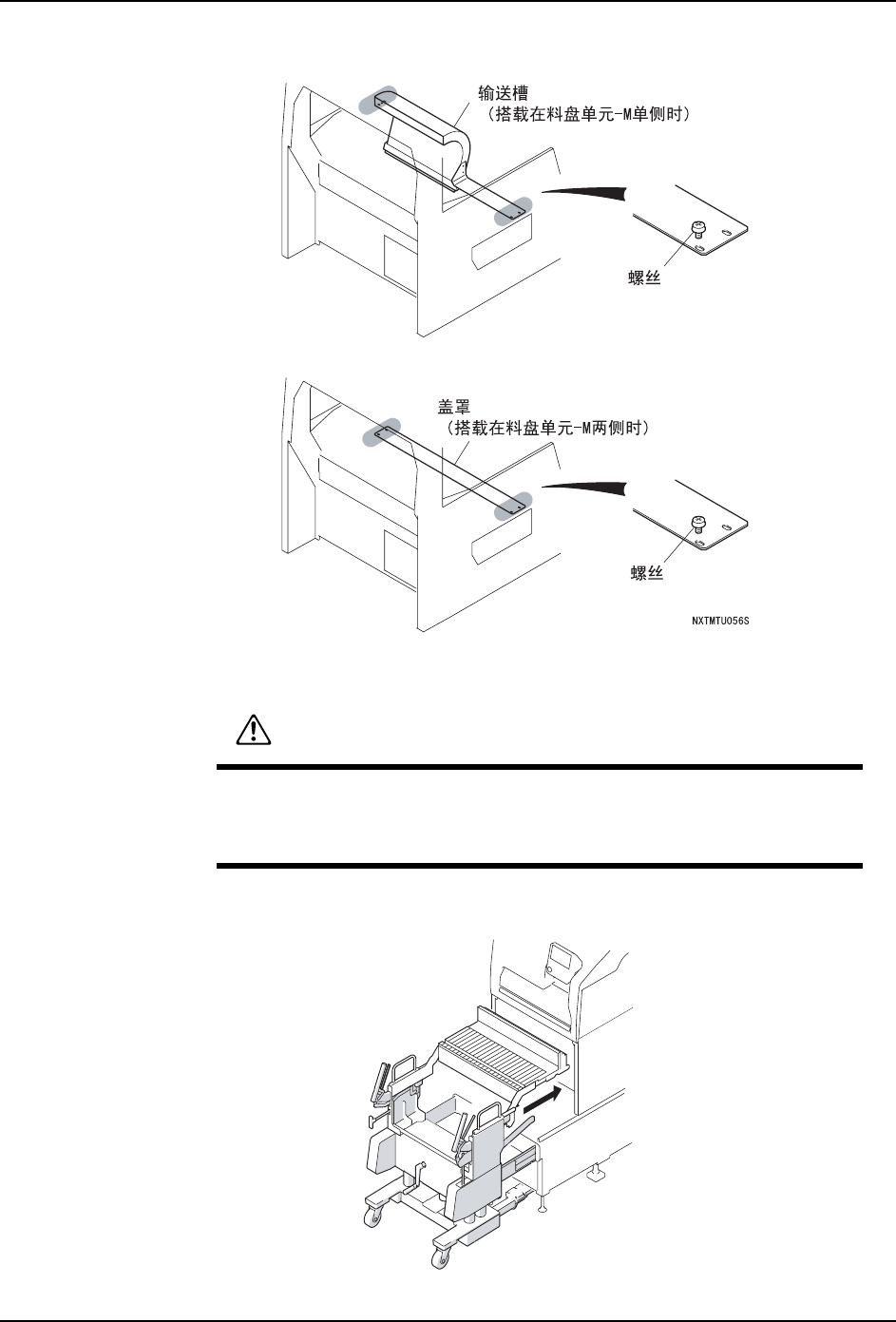 输送槽
(搭载在料盘单元-M单侧时)

螺丝

盖罩
(搭载在料盘单元-M两侧时)

螺丝

NXTMTU056S