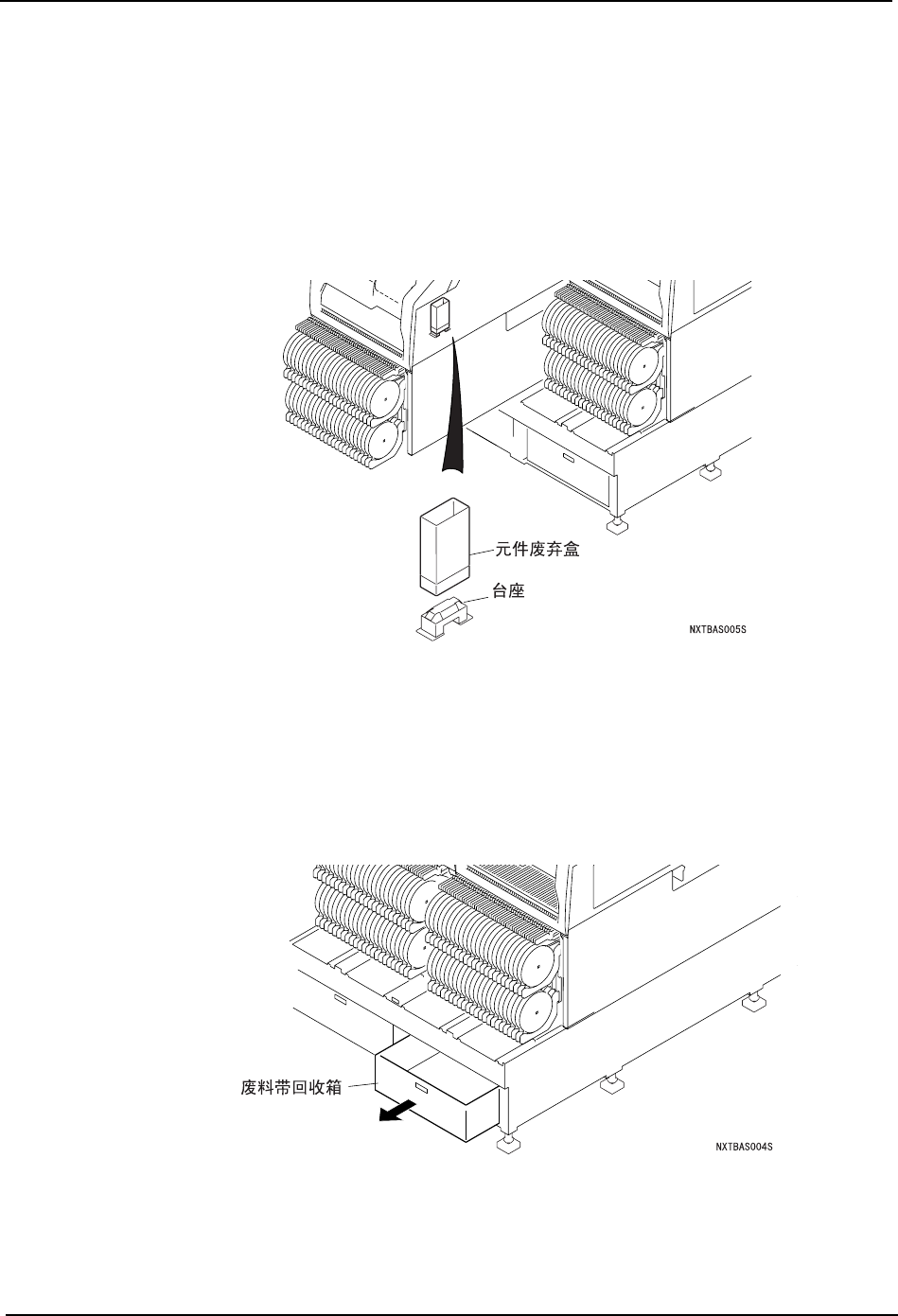 元件废弃盒

台座

NXTBAS005S

废料带回收箱

NXTBAS004S