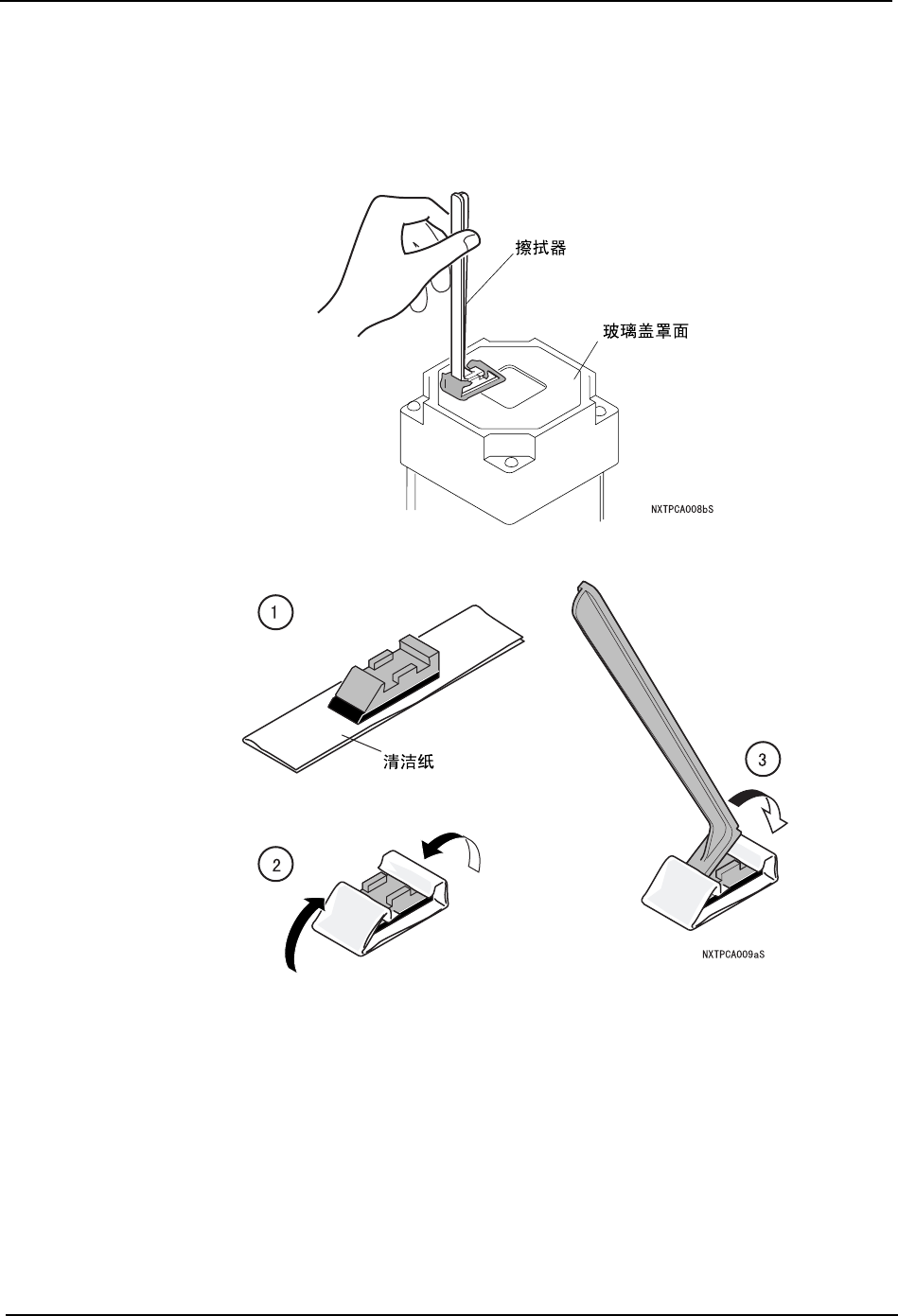 擦拭器

玻璃盖罩面

NXTPCA008bS

1

清洁纸

2

3

NXTPCA009aS