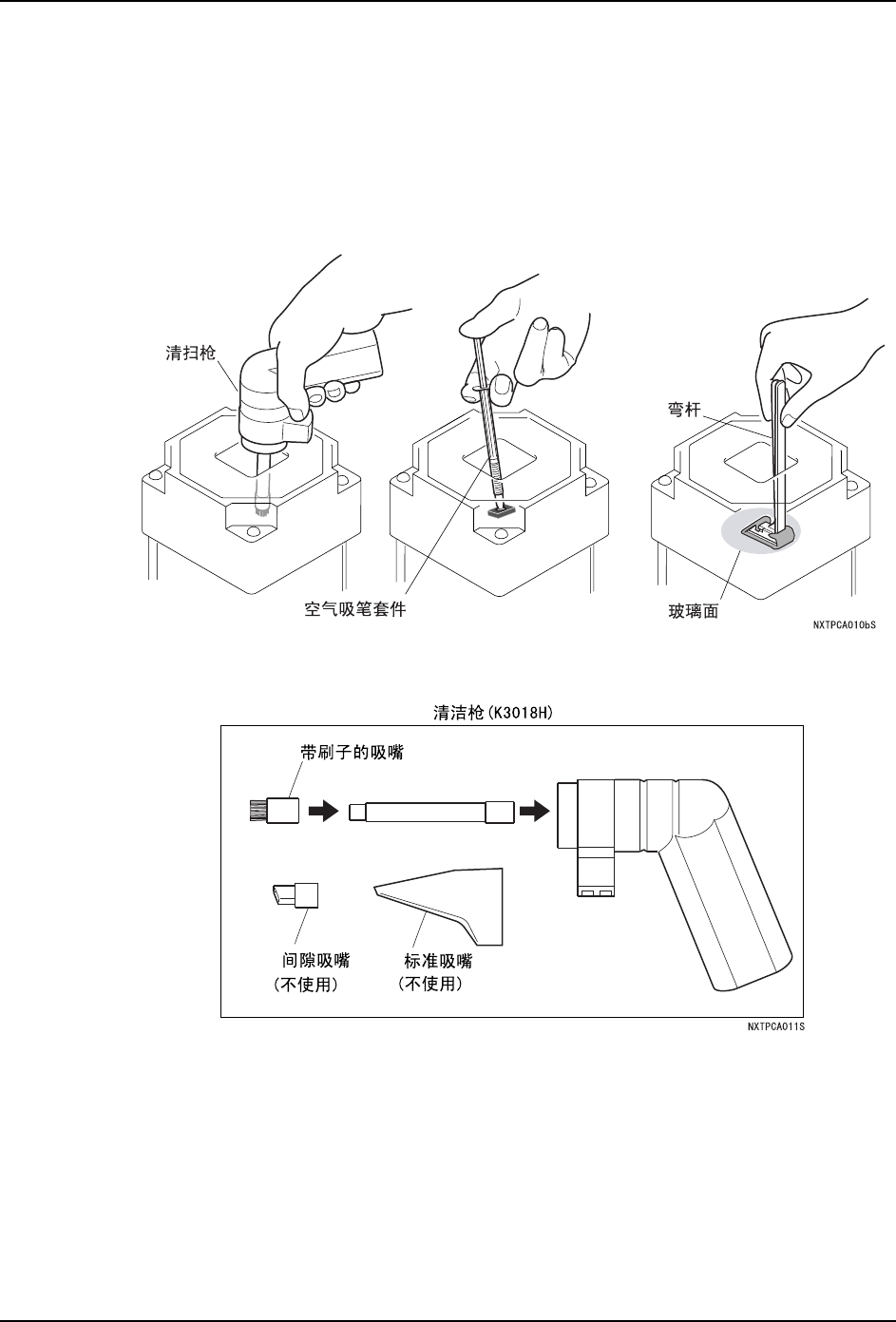 清扫枪

弯杆

空气吸笔套件

玻璃面

NXTPCA010bS

清洁枪(K3018H)

带刷子的吸嘴

间隙吸嘴
(不使用)

标准吸嘴
(不使用)

NXTPCA011S