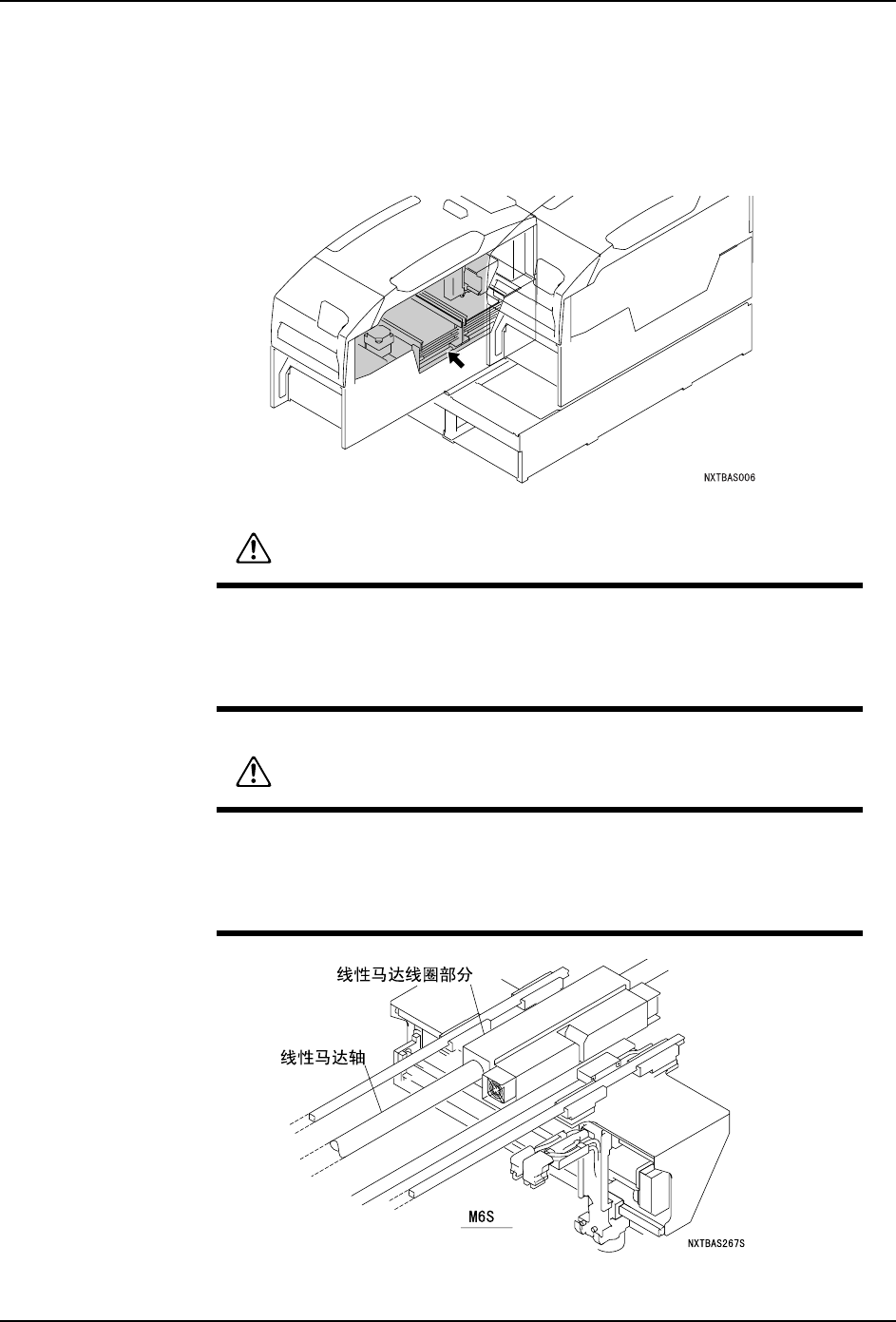 NXTBAS006

线性马达线圈部分

线性马达轴

M6S

NXTBAS267S