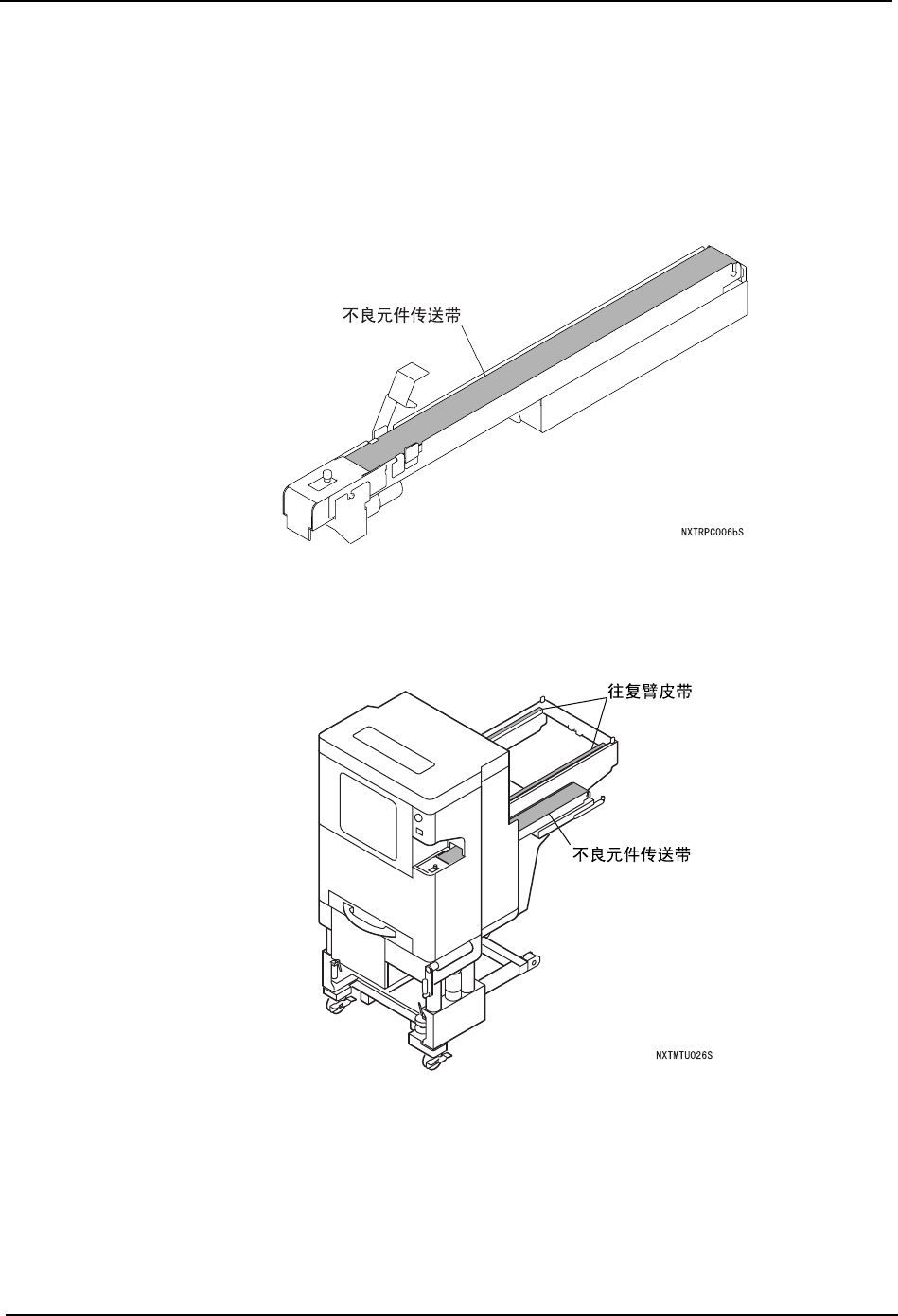 不良元件传送带

NXTRPC006bS

往复臂皮带

不良元件传送带

NXTMTU026S