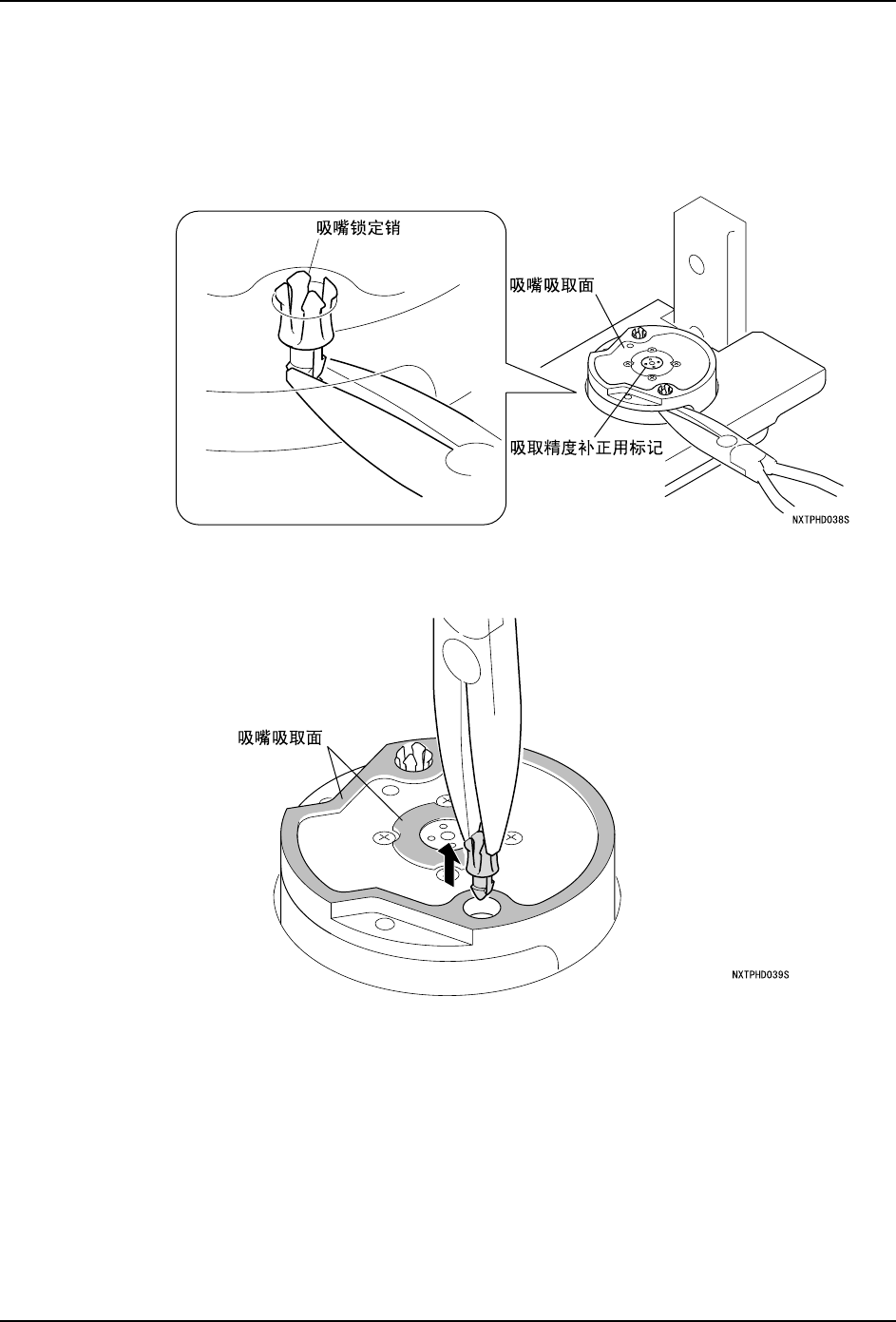 吸嘴锁定销

吸嘴吸取面

吸取精度补正用标记

NXTPHD038S

吸嘴吸取面

NXTPHD039S