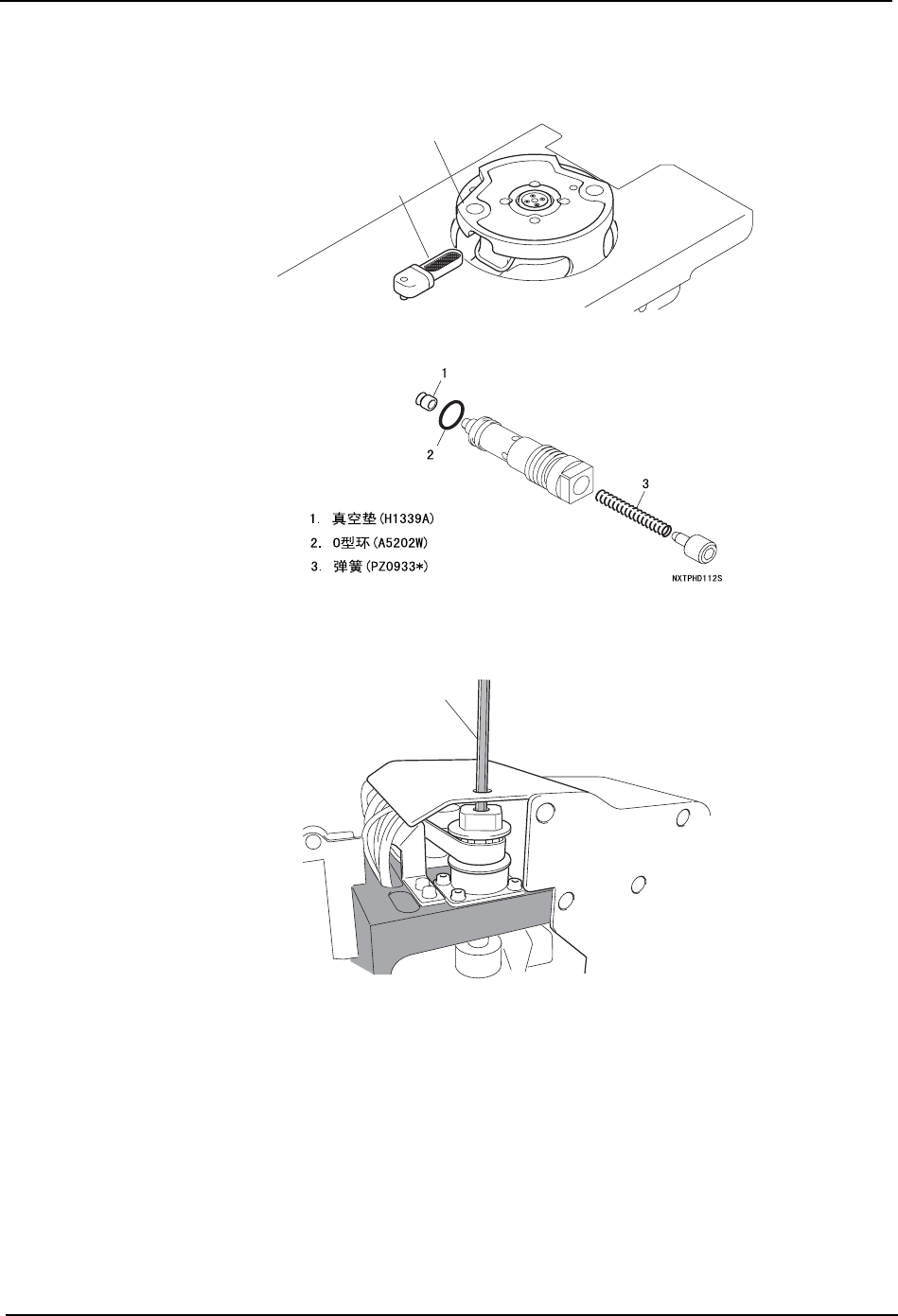 1

2

3

1. 真空垫(H1339A)

2. O型环(A5202W)

3. 弹簧(PZ0933*)

NXTPHD112S