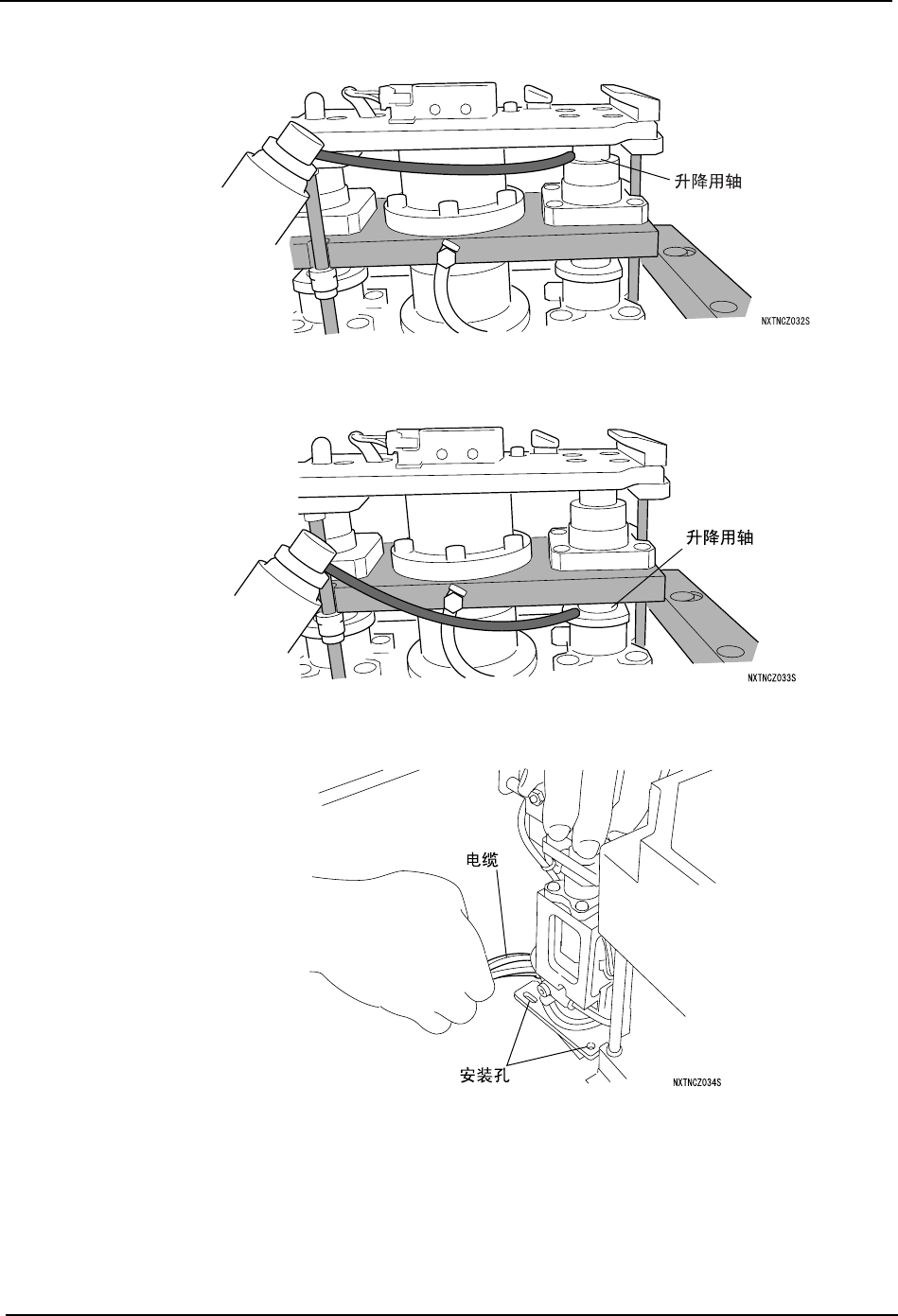 升降用轴

NXTNCZ032S

升降用轴

NXTNCZ033S

电缆

安装孔

NXTNCZ034S