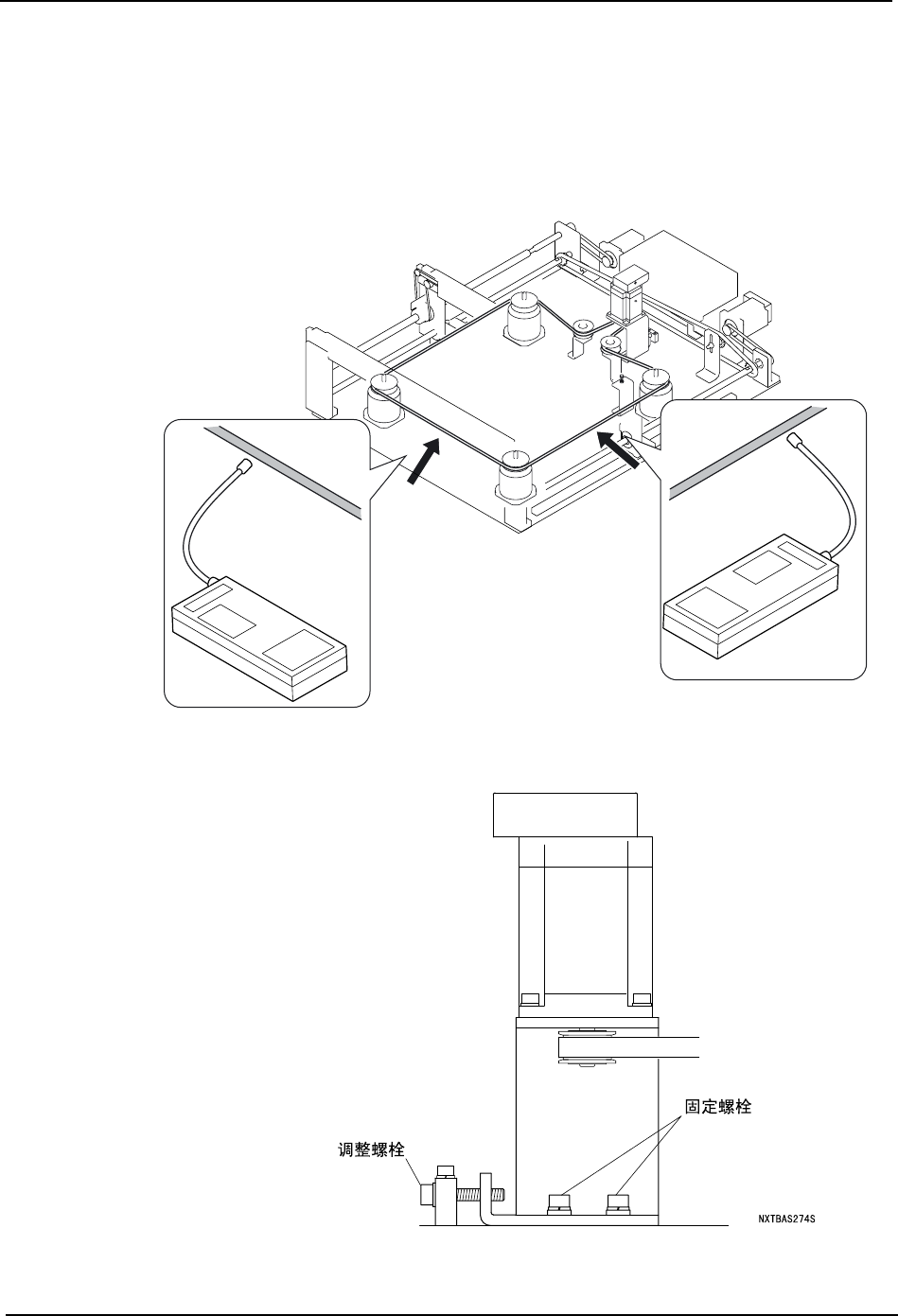 固定螺栓

调整螺栓

NXTBAS274S