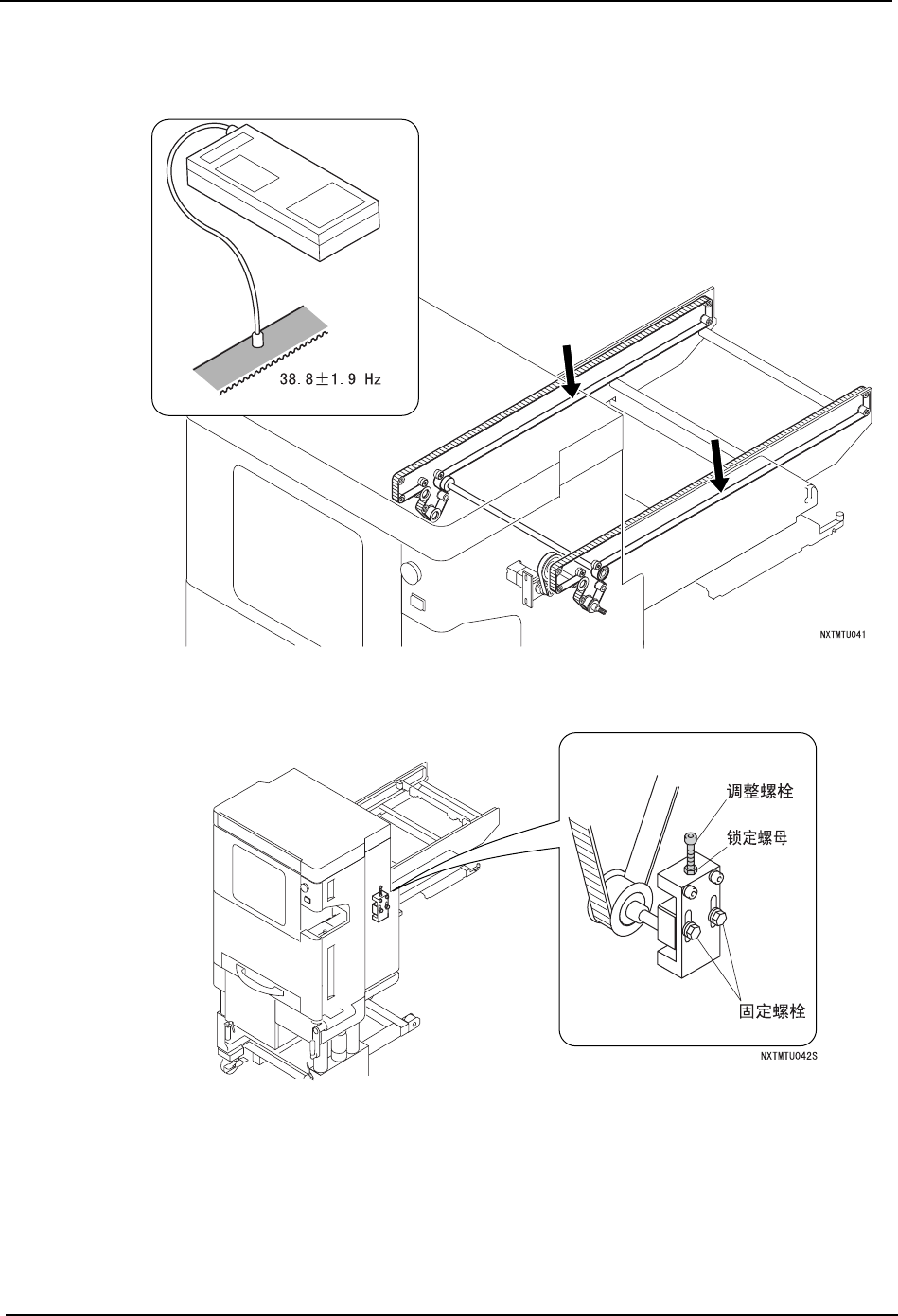 38.8±1.9 Hz

NXTMTU041

调整螺栓

锁定螺母

固定螺栓

NXTMTU042S