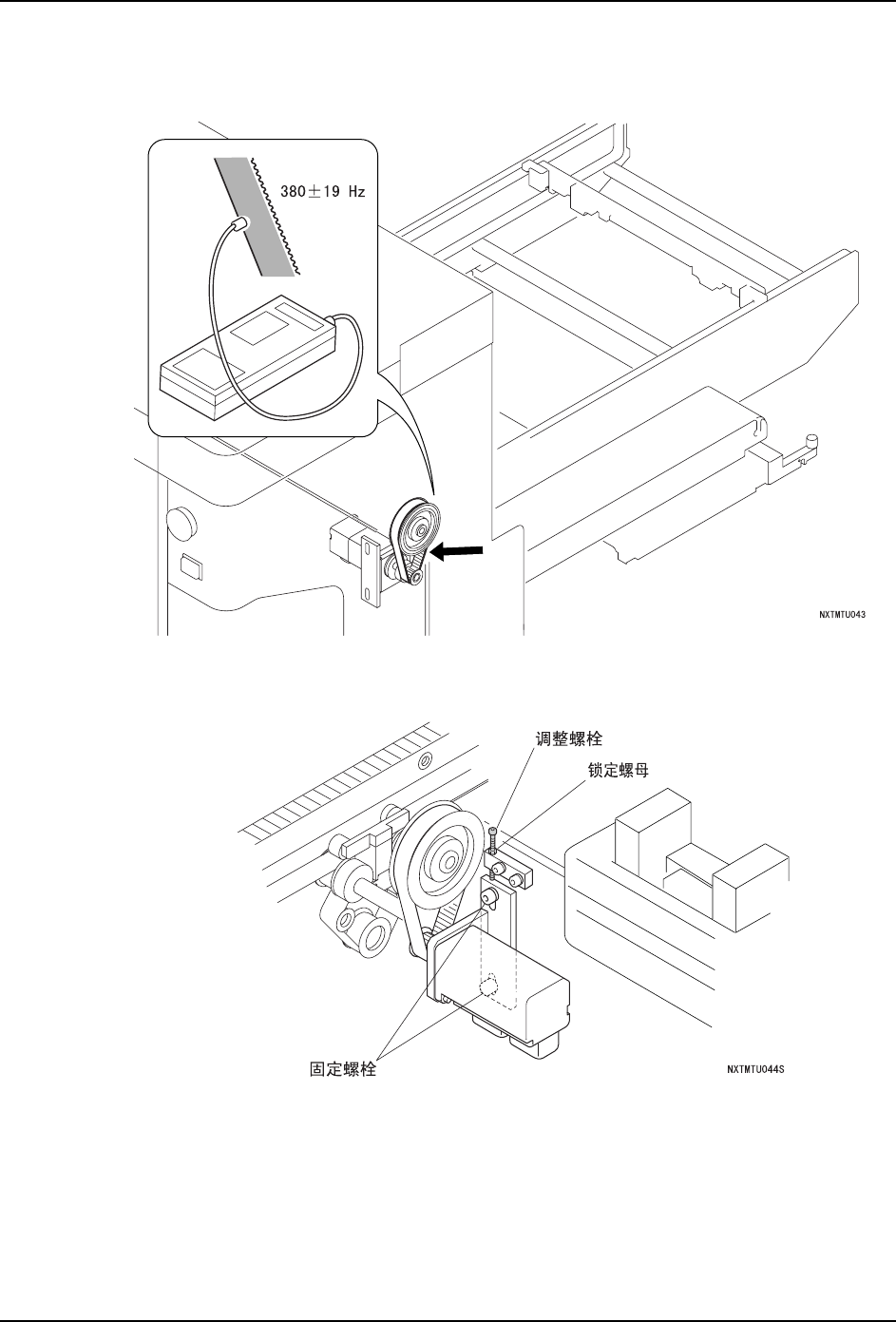 380±19 Hz

NXTMTU043

调整螺栓

锁定螺母

固定螺栓

NXTMTU044S