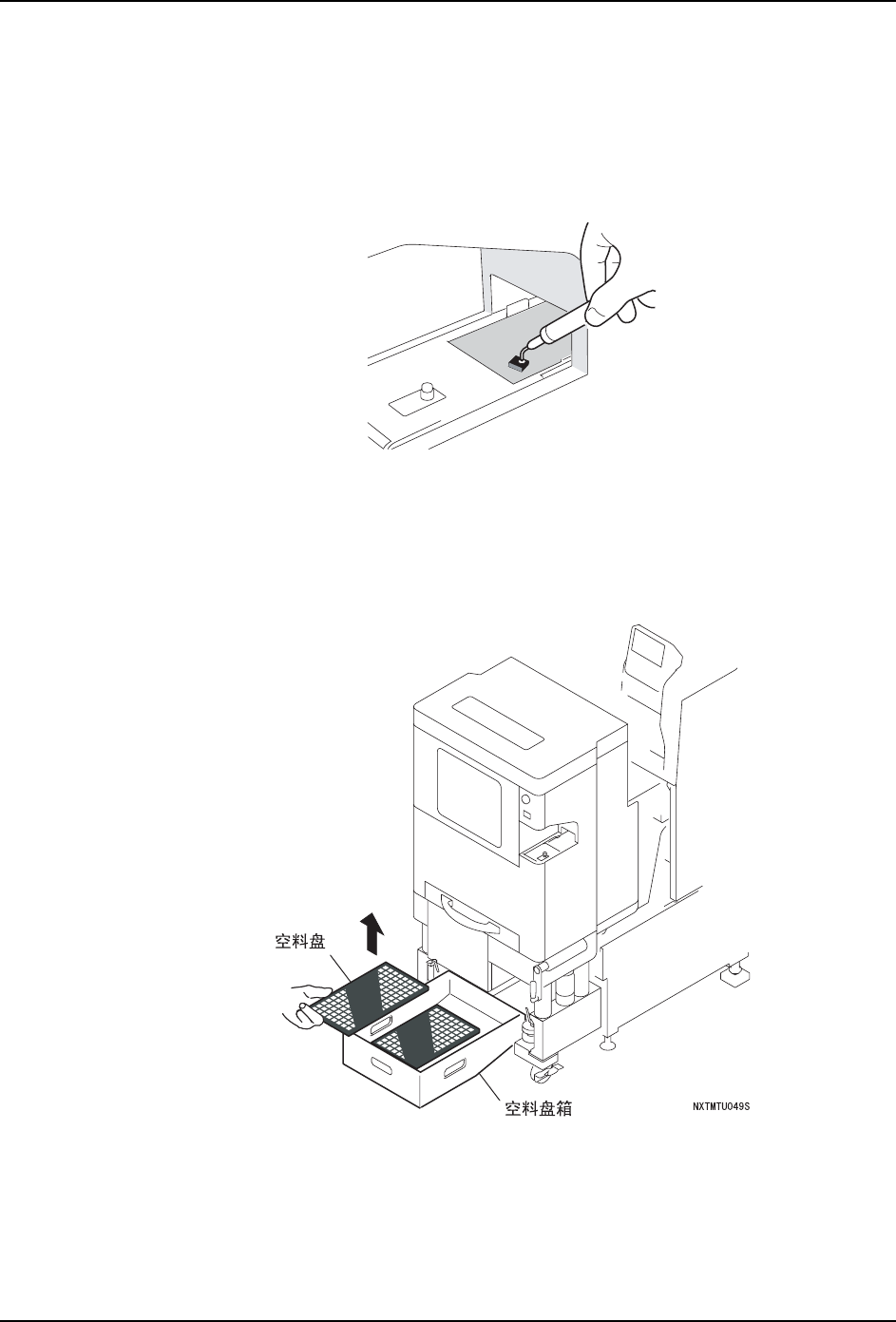 空料盘

空料盘箱

NXTMTU049S