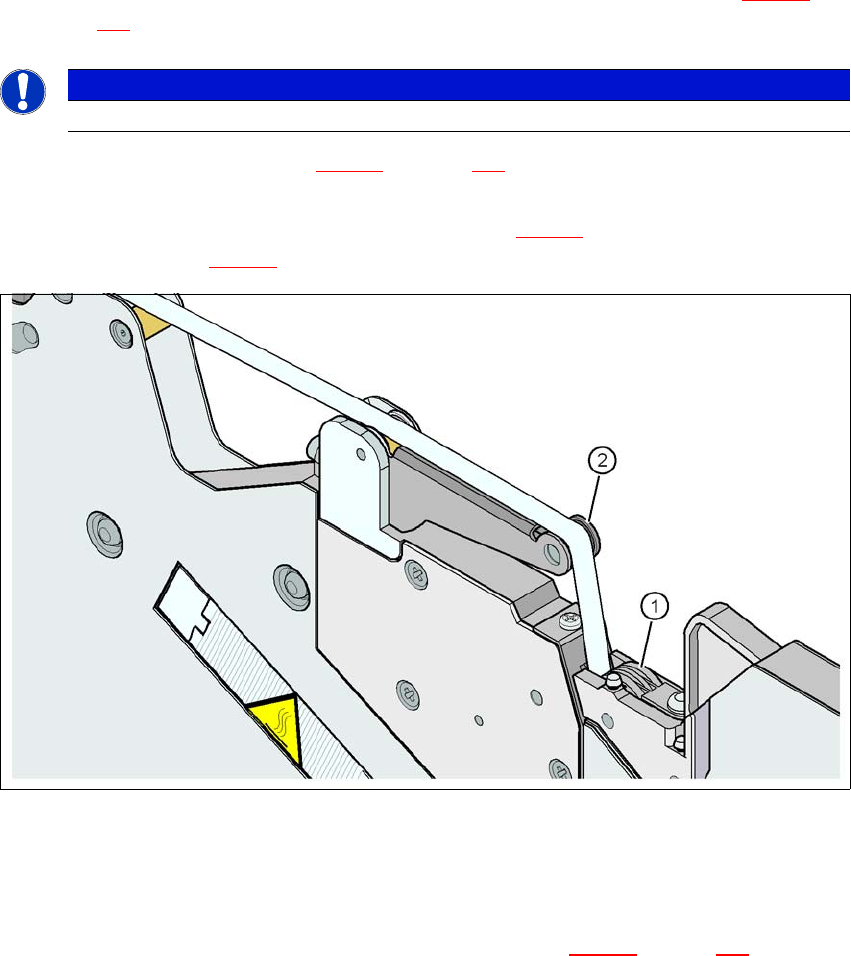 ②

①