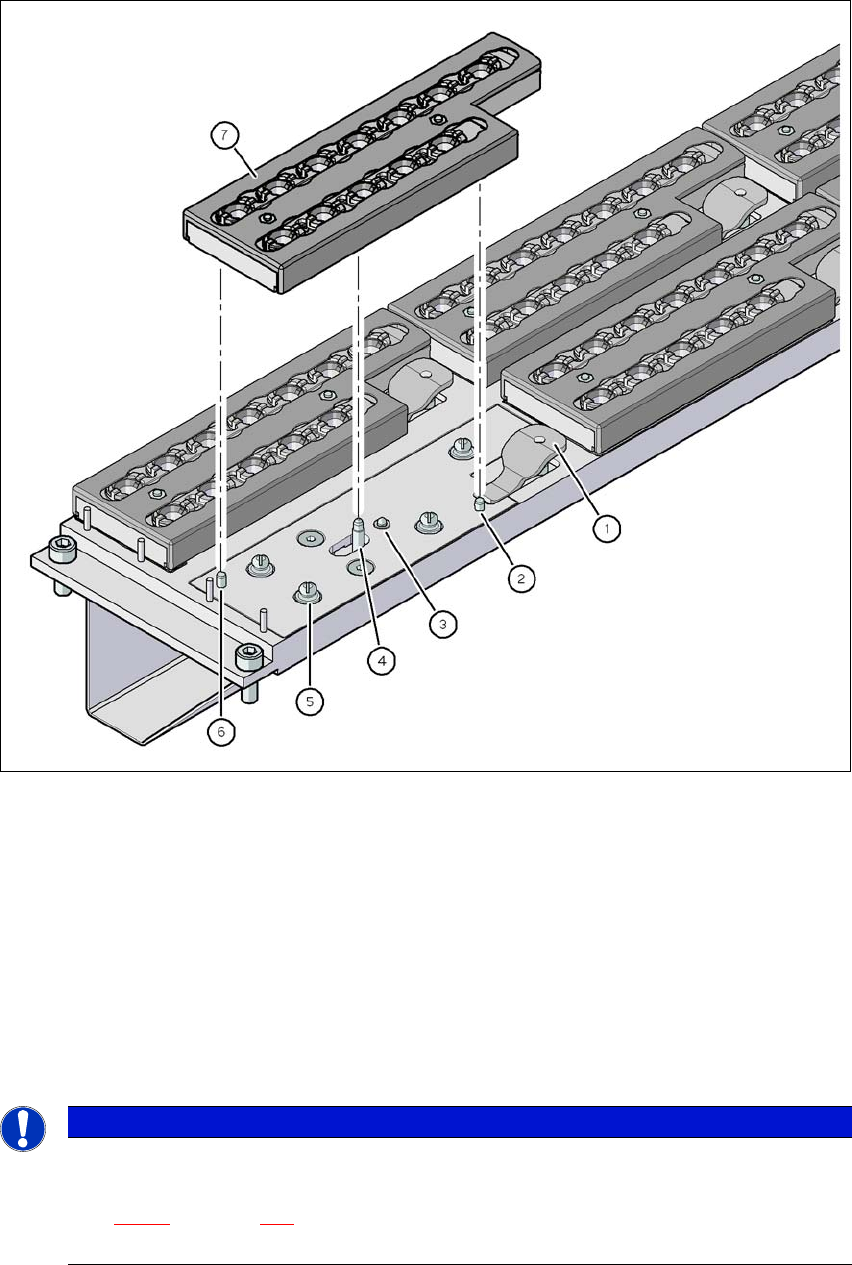 7

1

2

3

4

5

6