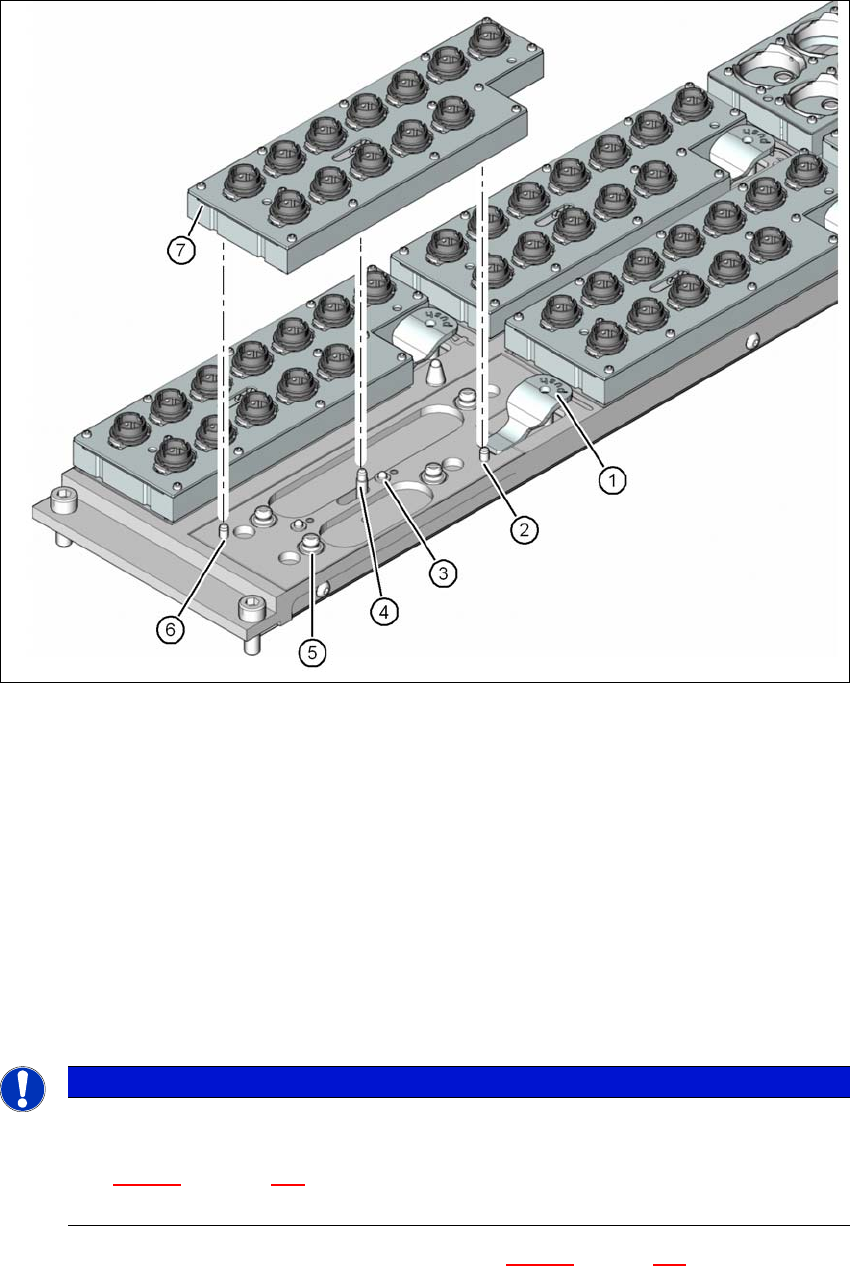 7
1
2
3
4
5
6