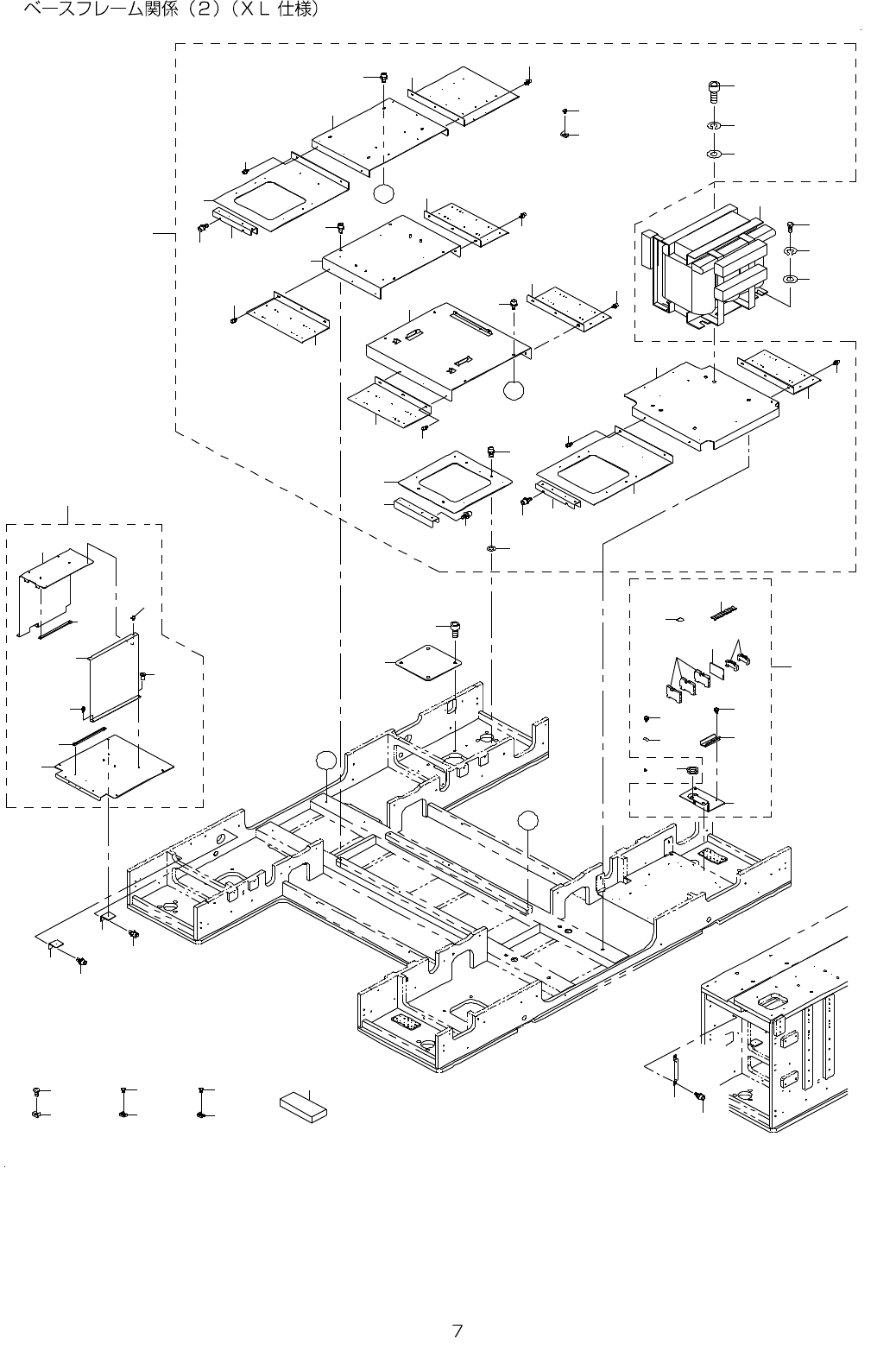 ベースフレーム関係（2）（ＸＬ 仕様）

7