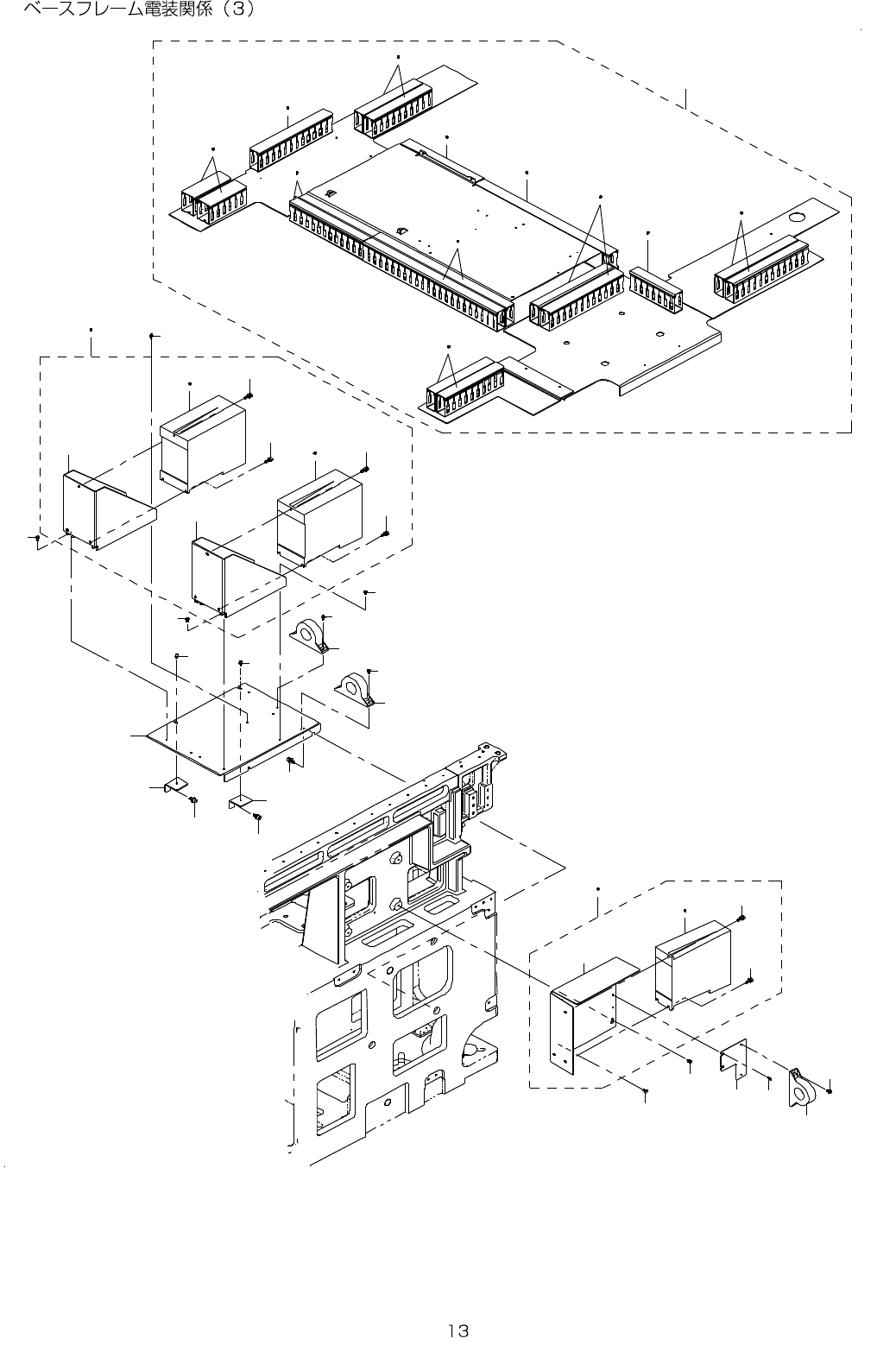 ベースフレーム電装関係（3）

13