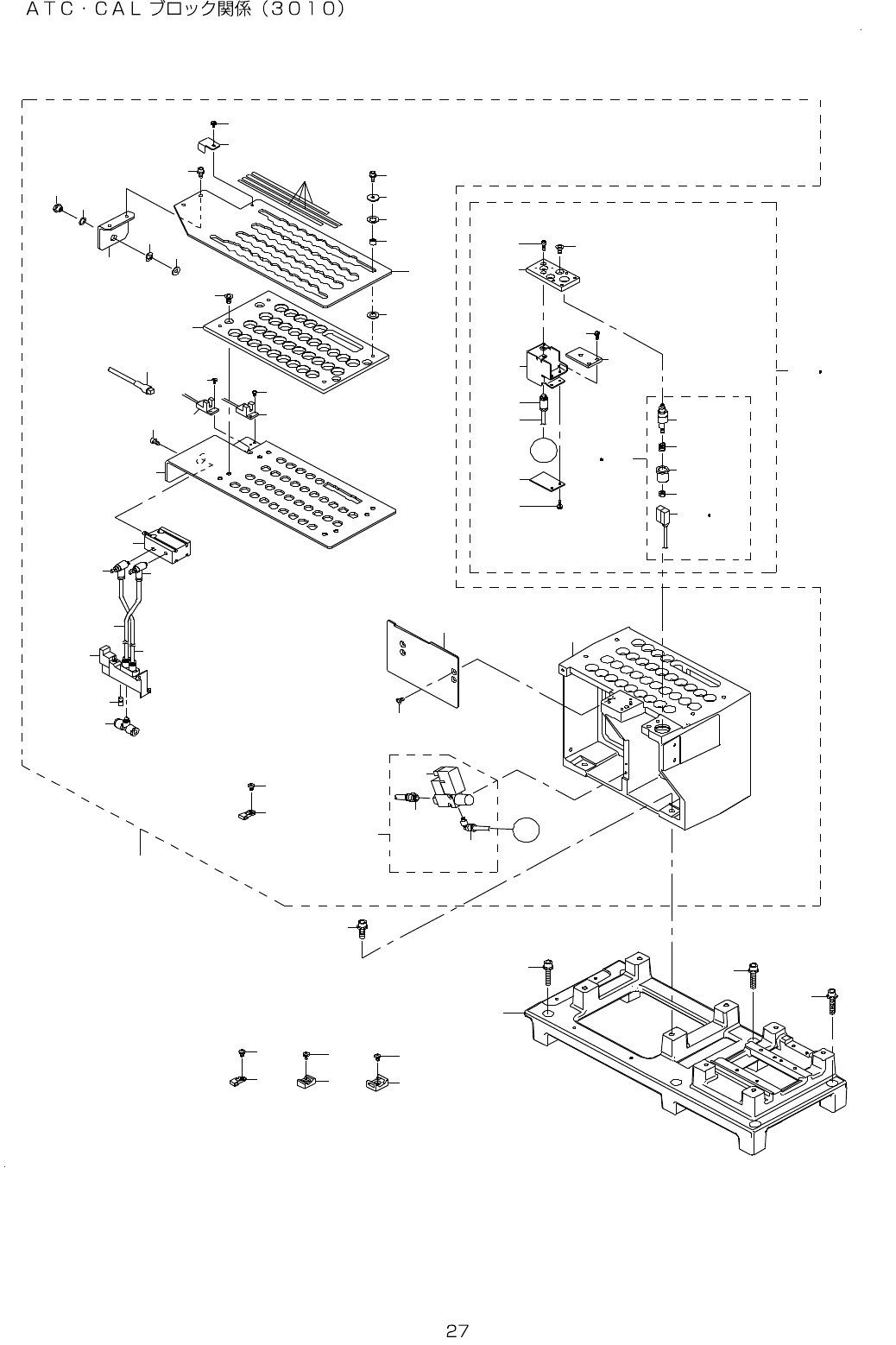 ＡＴＣ・ＣＡＬ ブロック関係（３０１０）

27