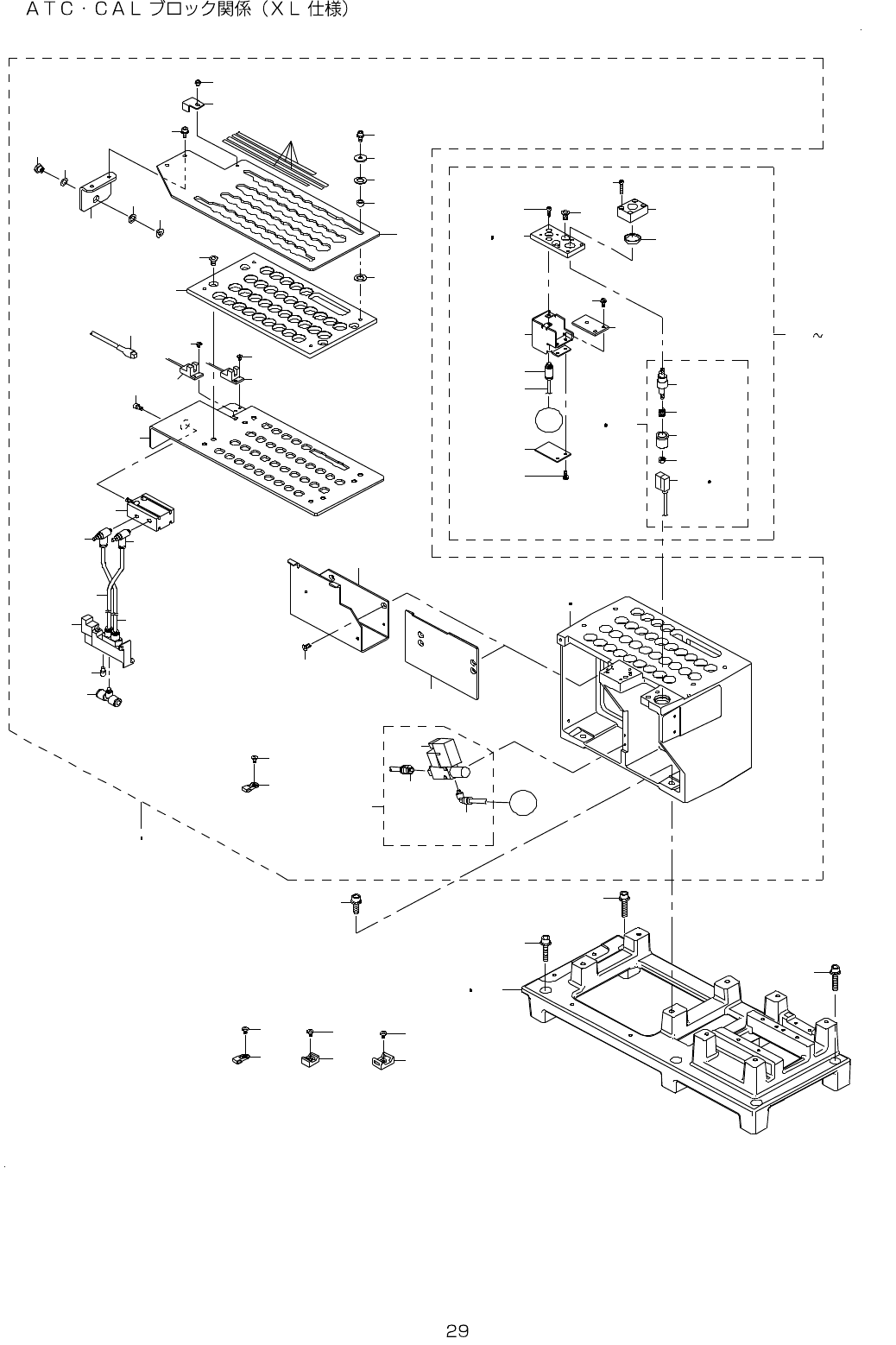 ＡＴＣ・ＣＡＬ ブロック関係（ＸＬ 仕様）

~

29