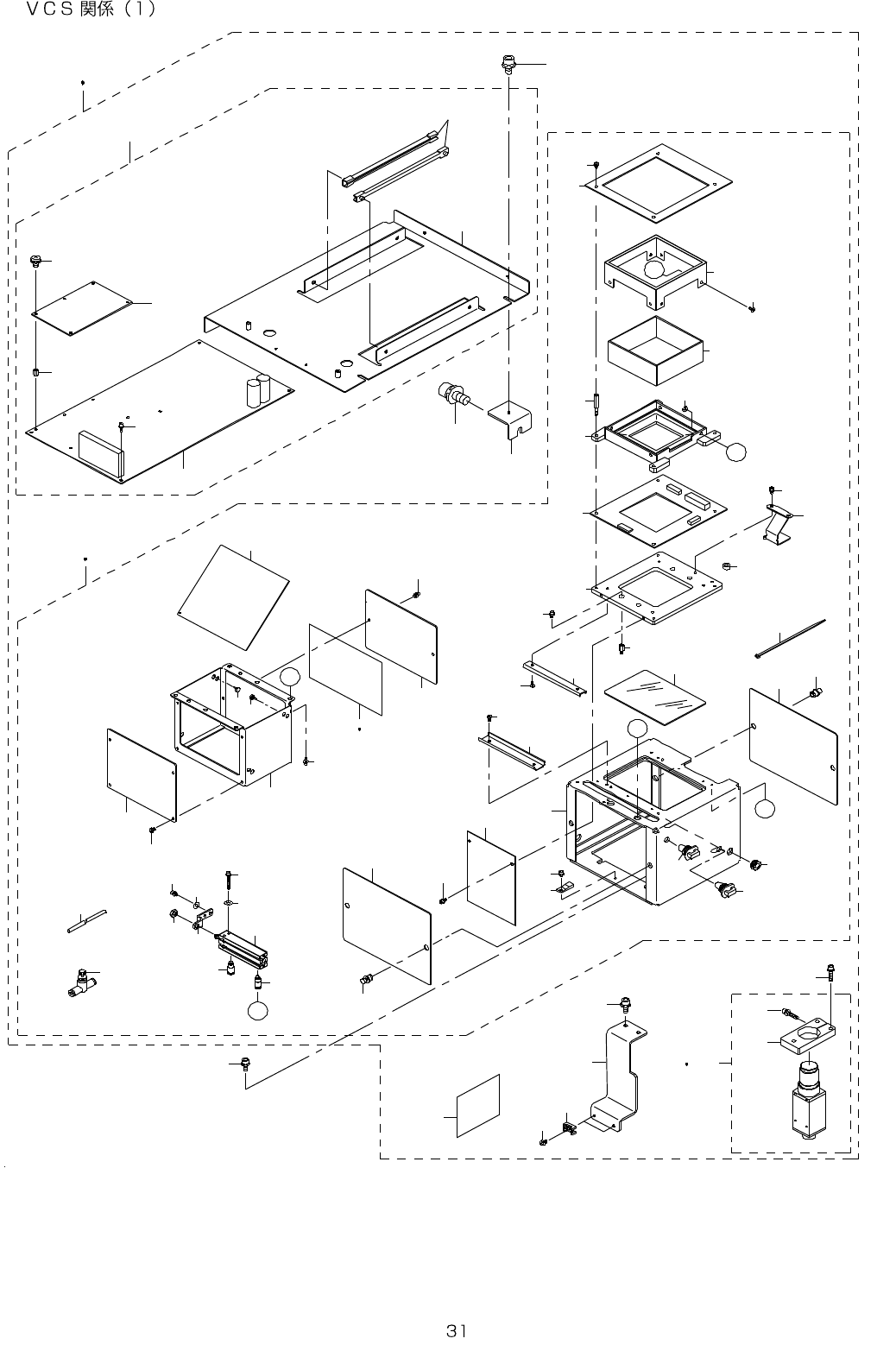 ＶＣＳ関係（1）

31