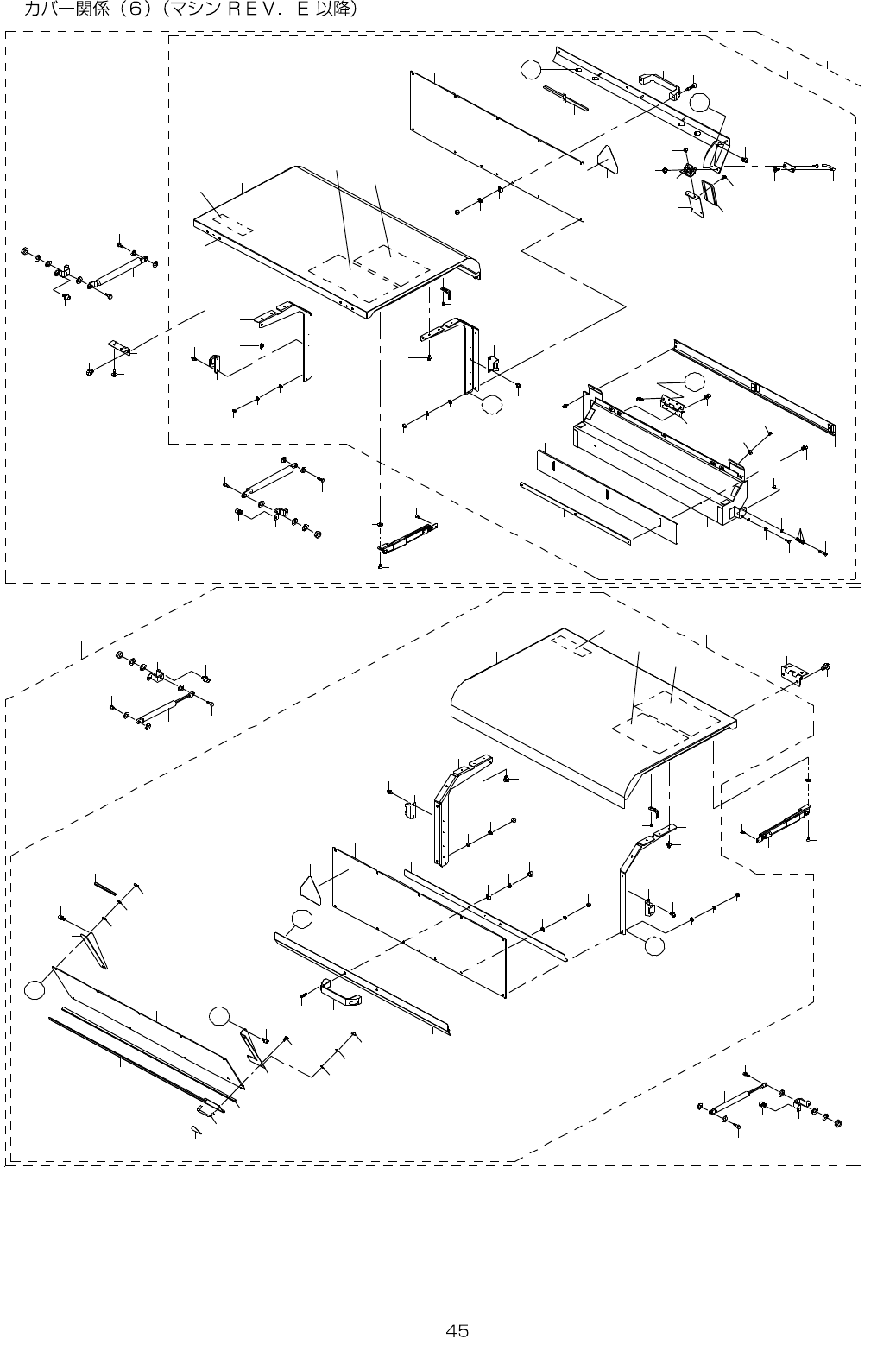 カバー関係（6）（マシン REV. E 以降）

45