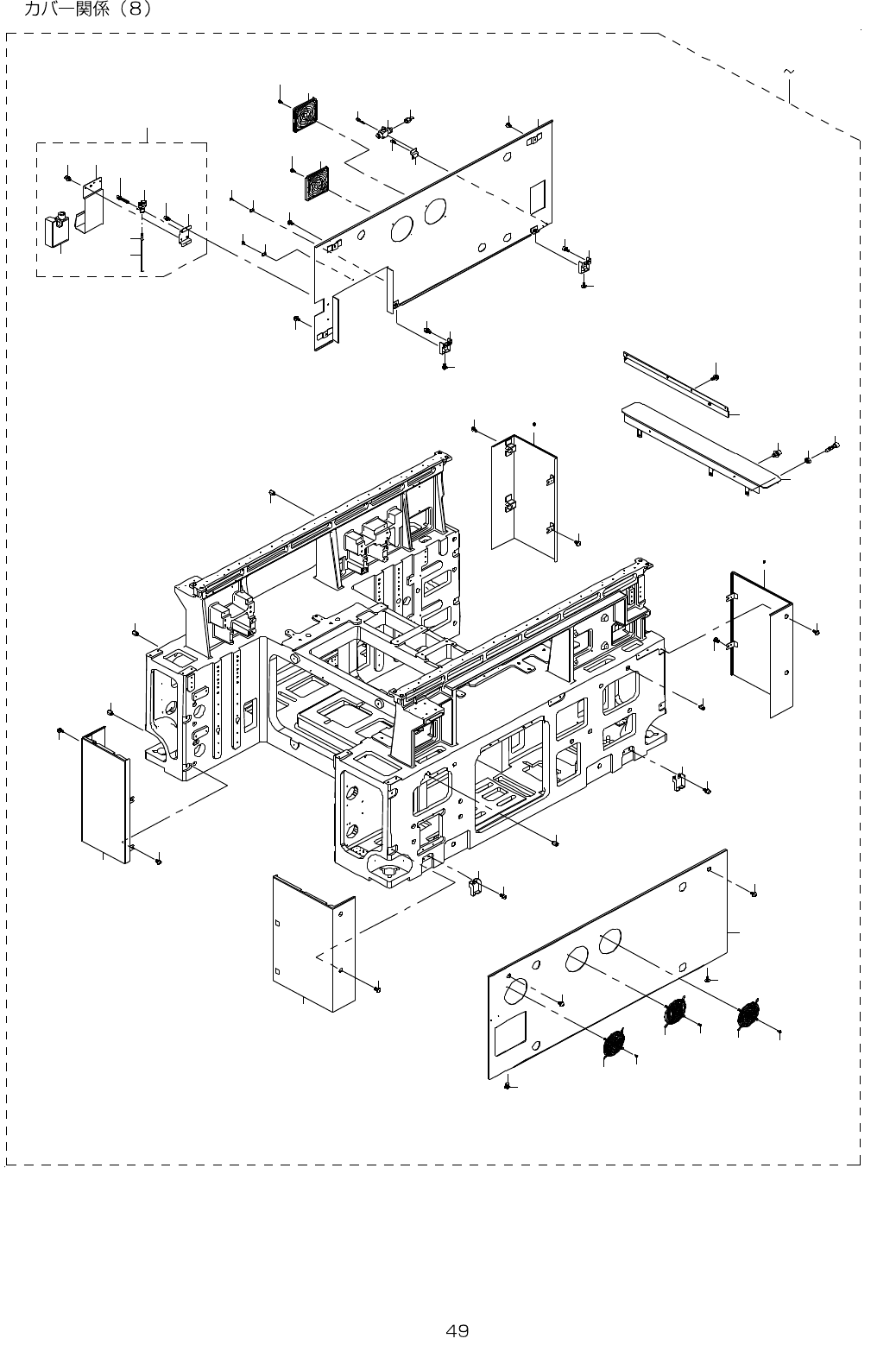 カバー関係（8）

~

49