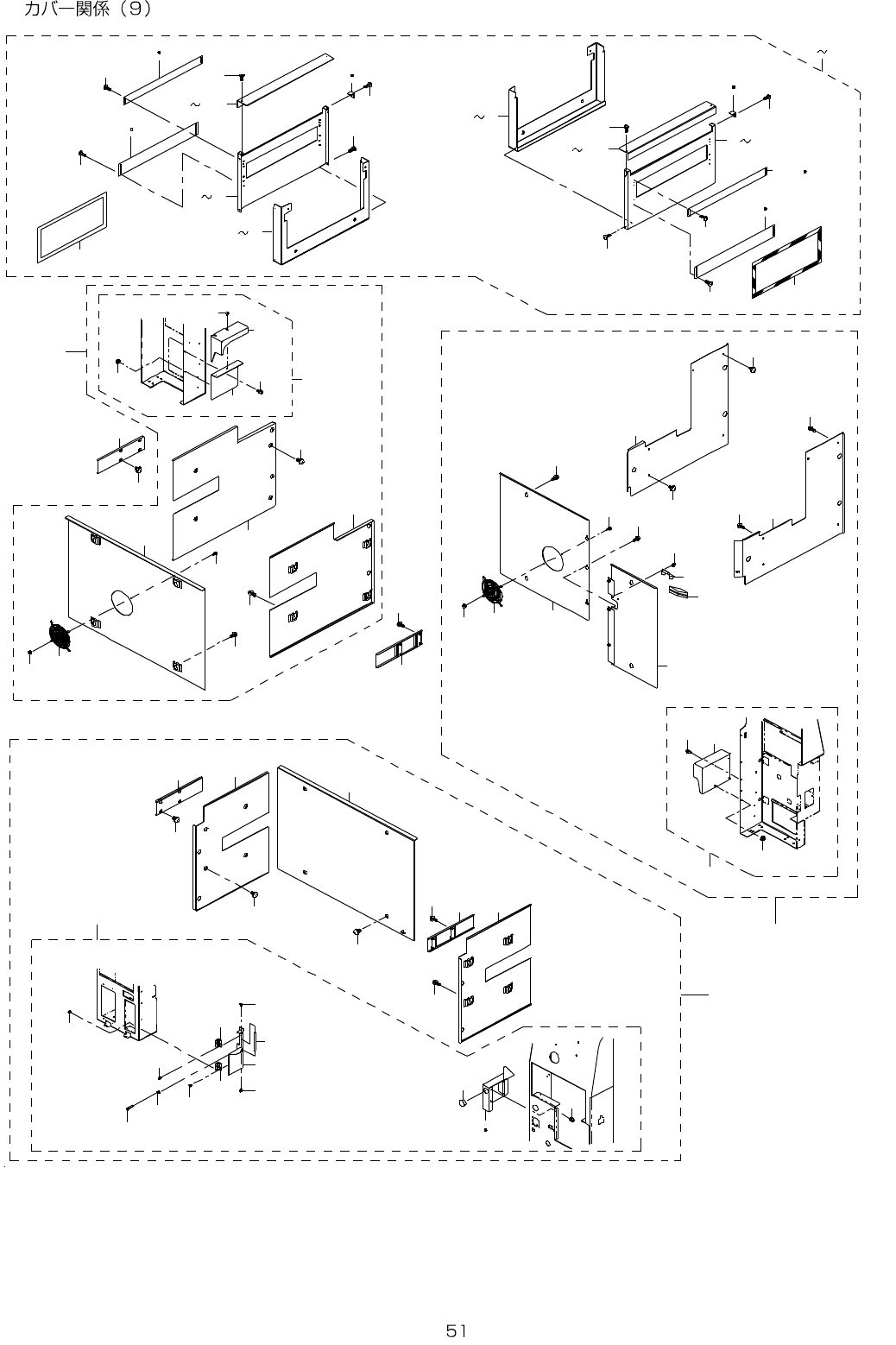 カバー関係（9）

~

~

~

~

~

~

~

~

51