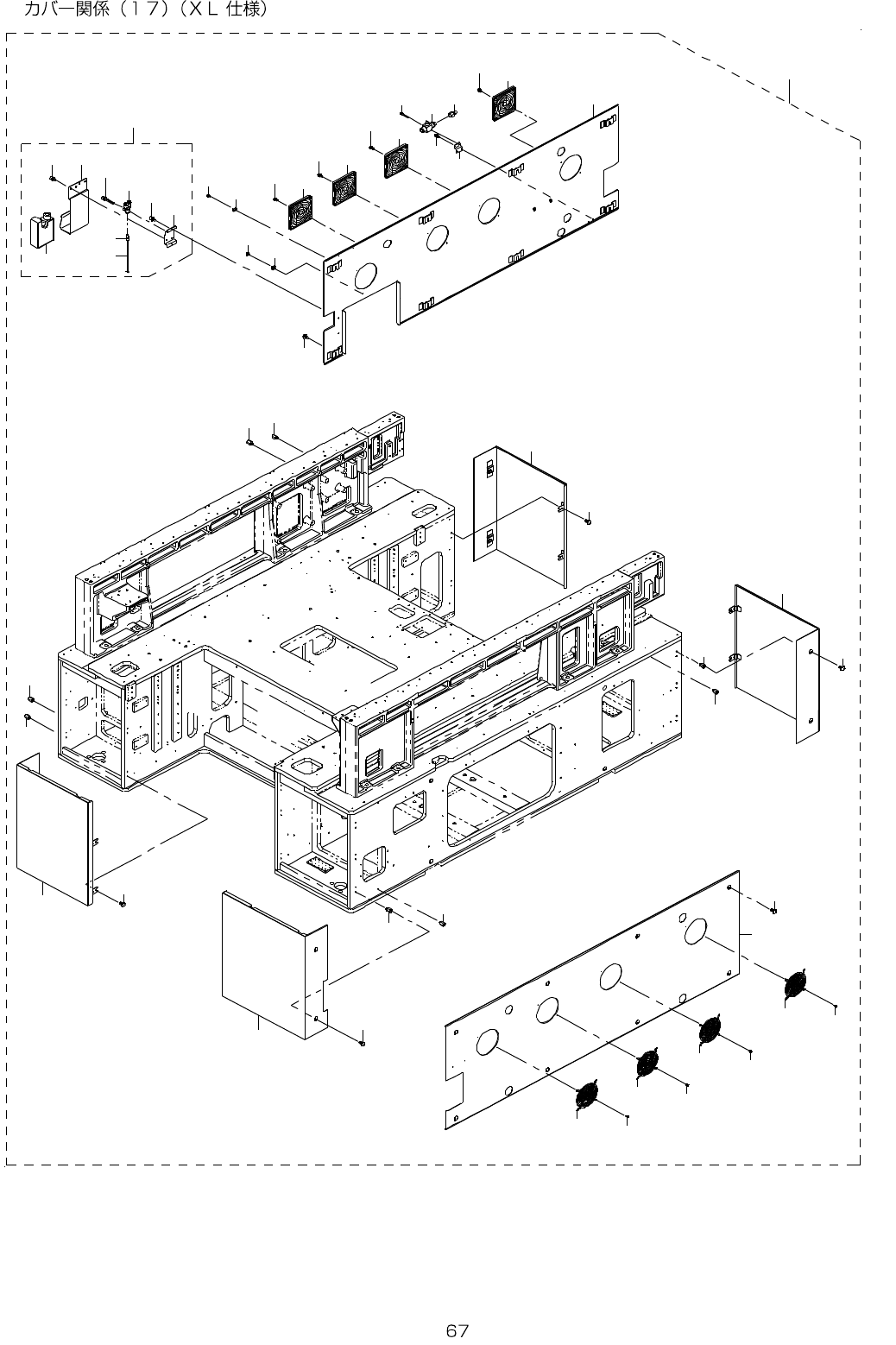 カバー関係（１７）（ＸＬ 仕様）

67