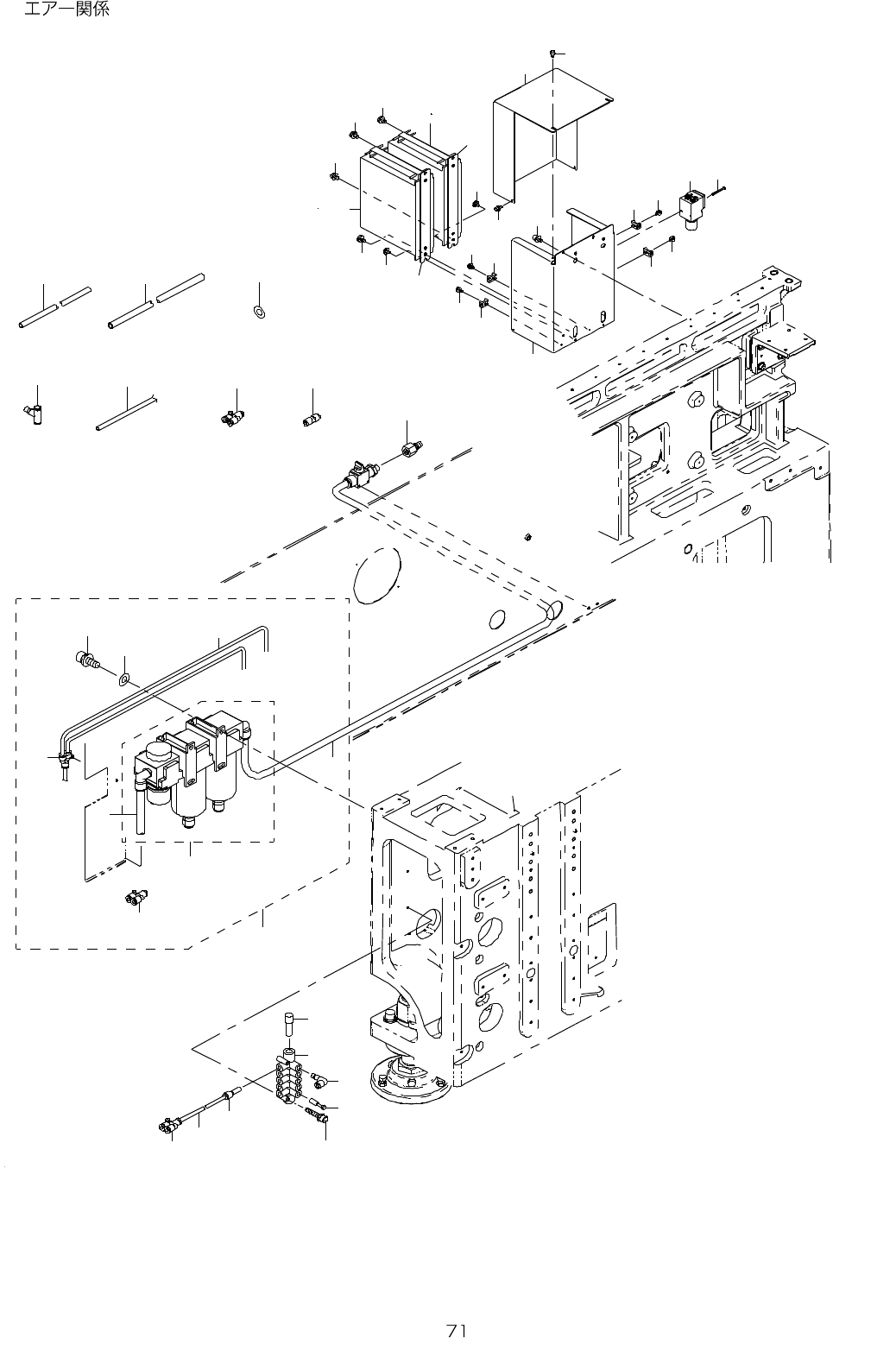 エアー関係

71