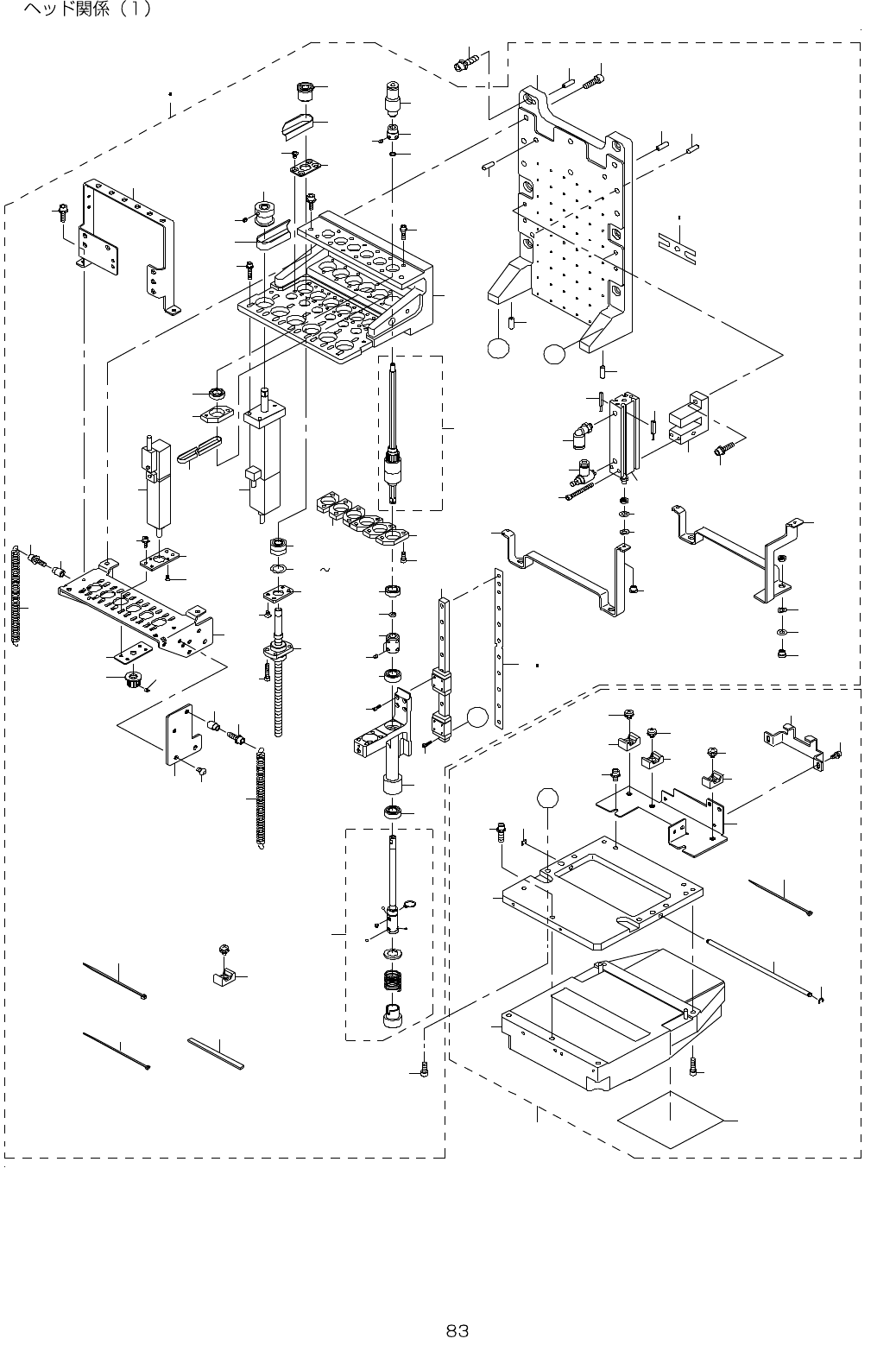 ヘッド関係（1）

~

83