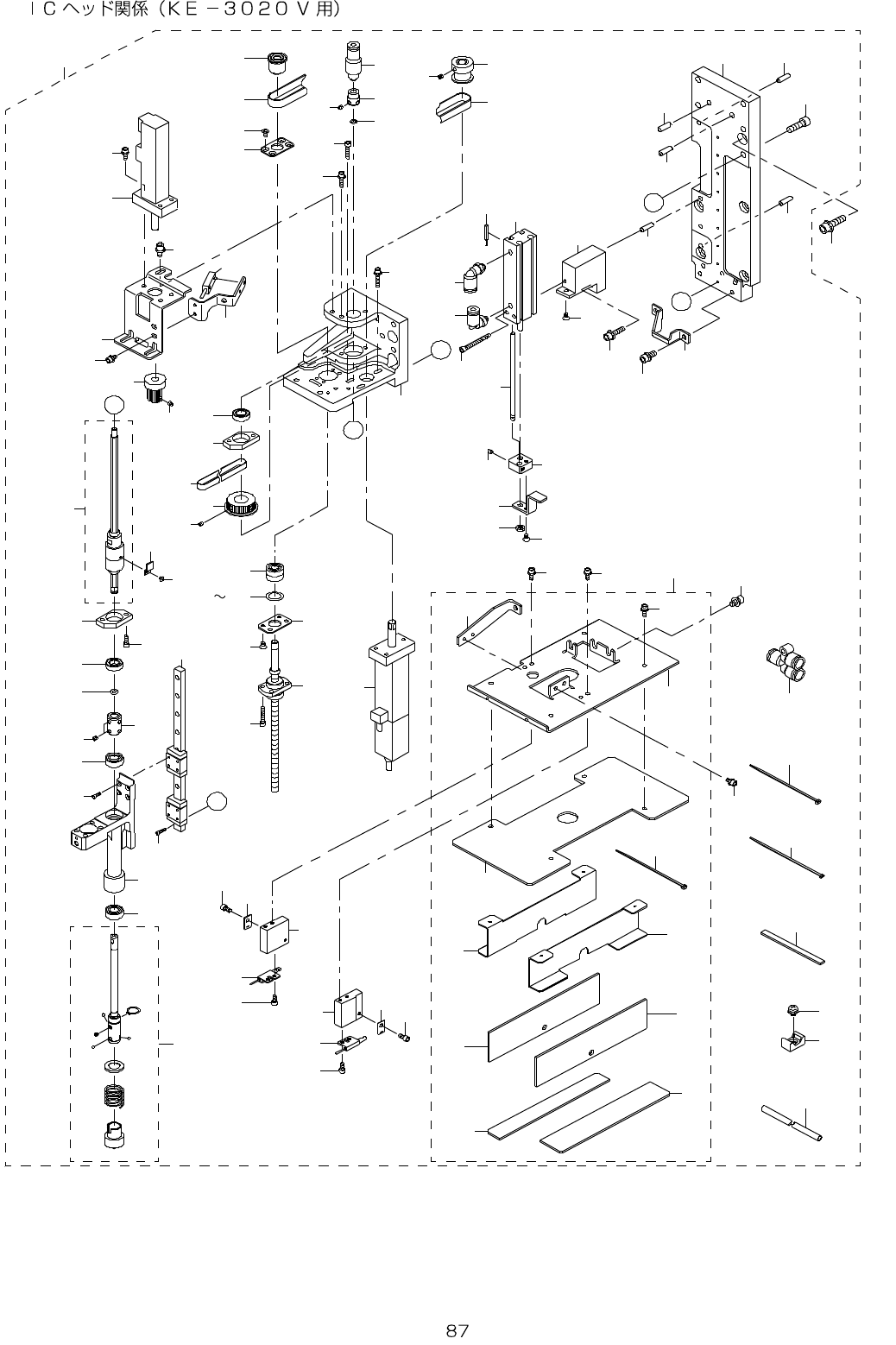 ＩＣヘッド関係（ＫＥ－３０２０Ｖ用）

～

87