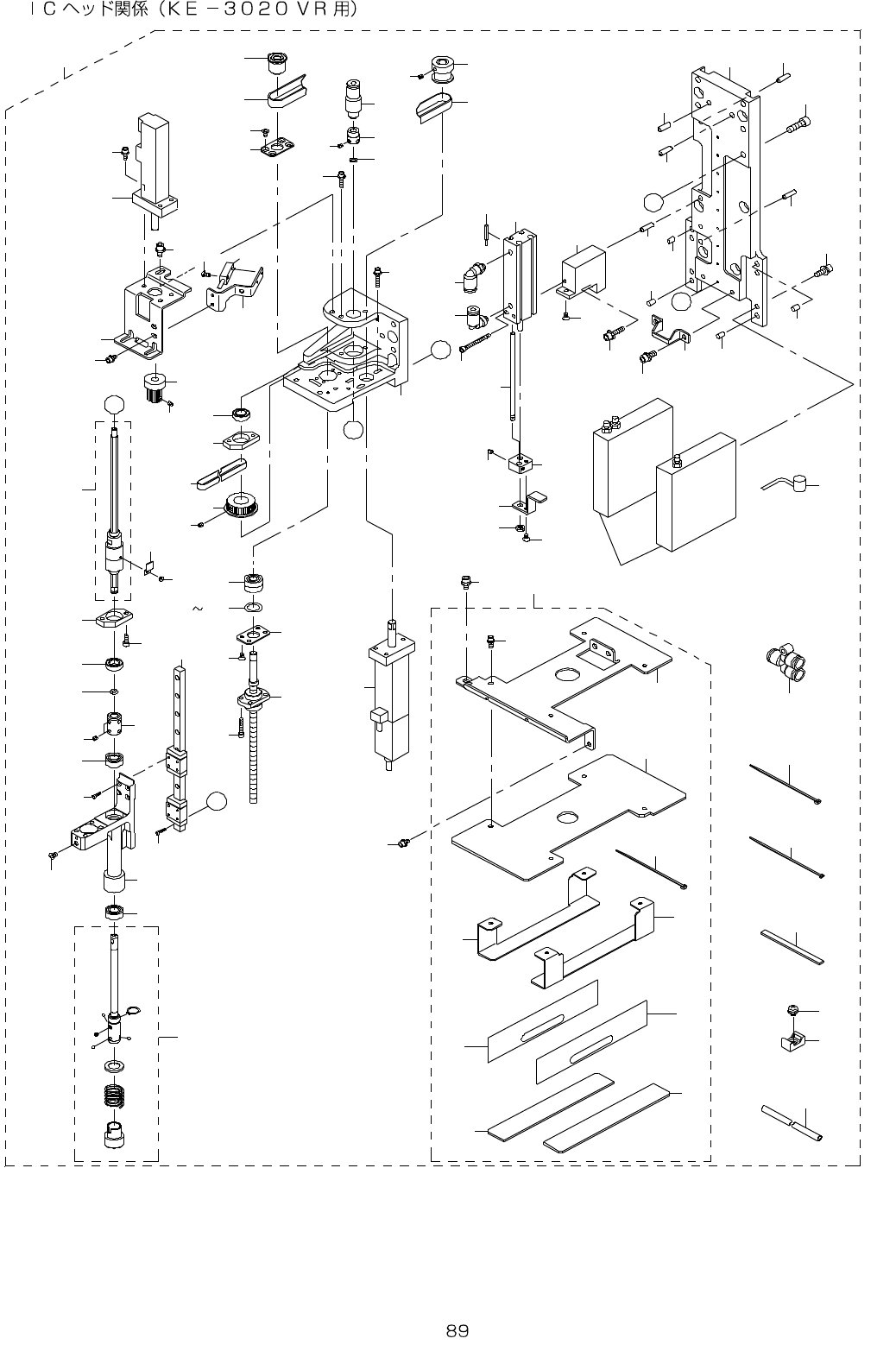 ＩＣヘッド関係（ＫＥ－３０２０ＶＲ用）

～

89