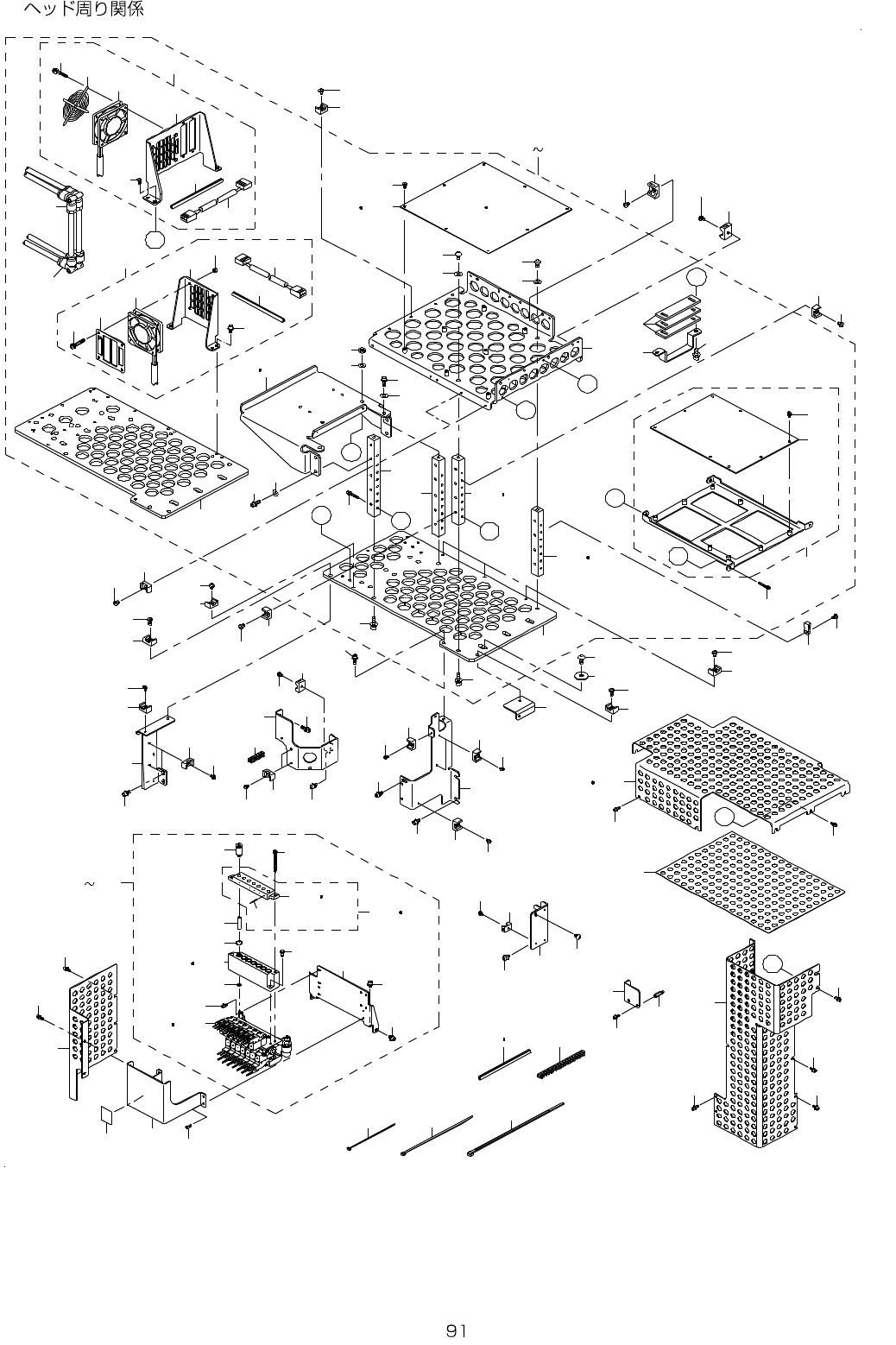 ヘッド周り関係

~

~

91