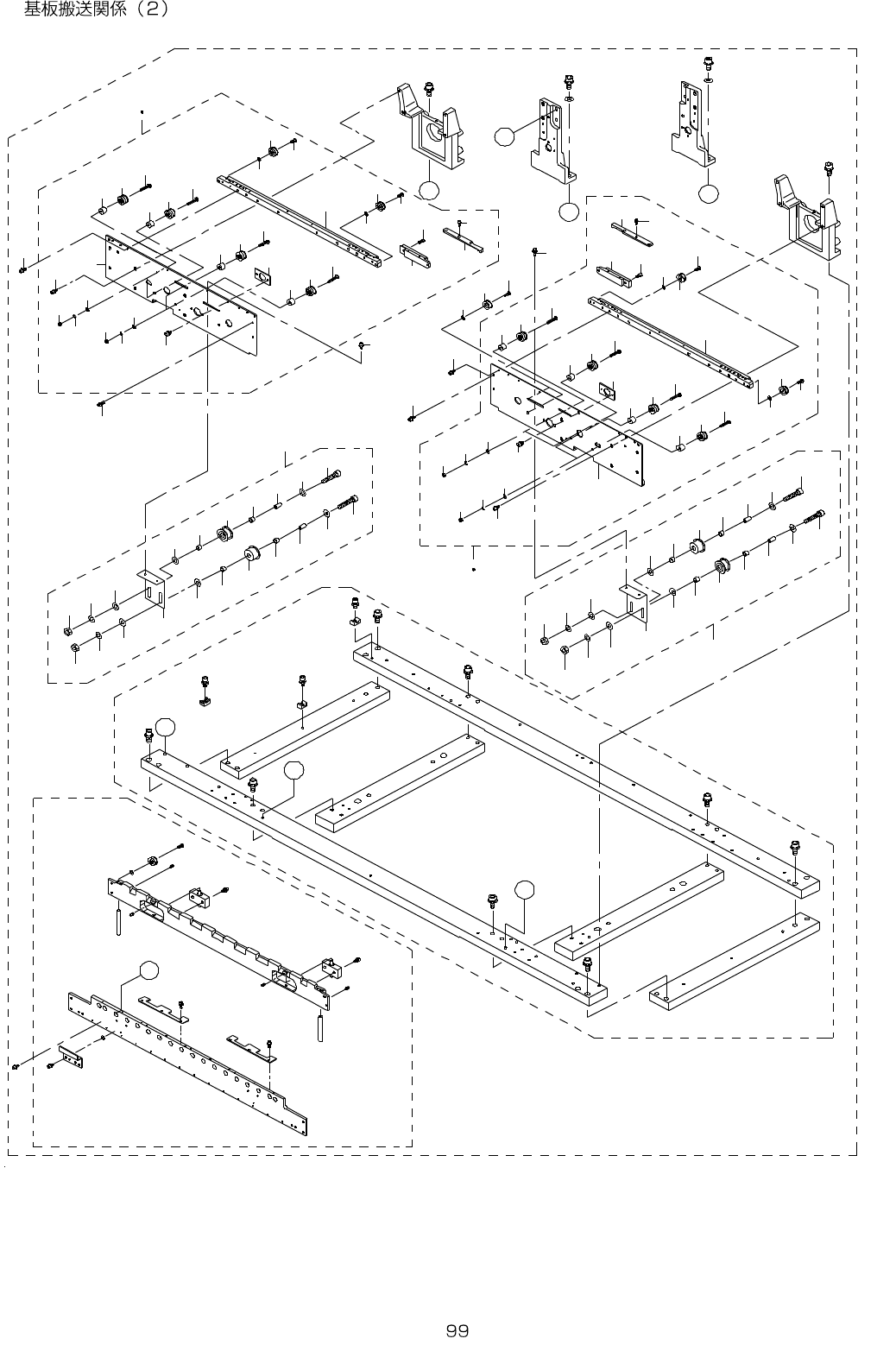 基板搬送関係（2）

99