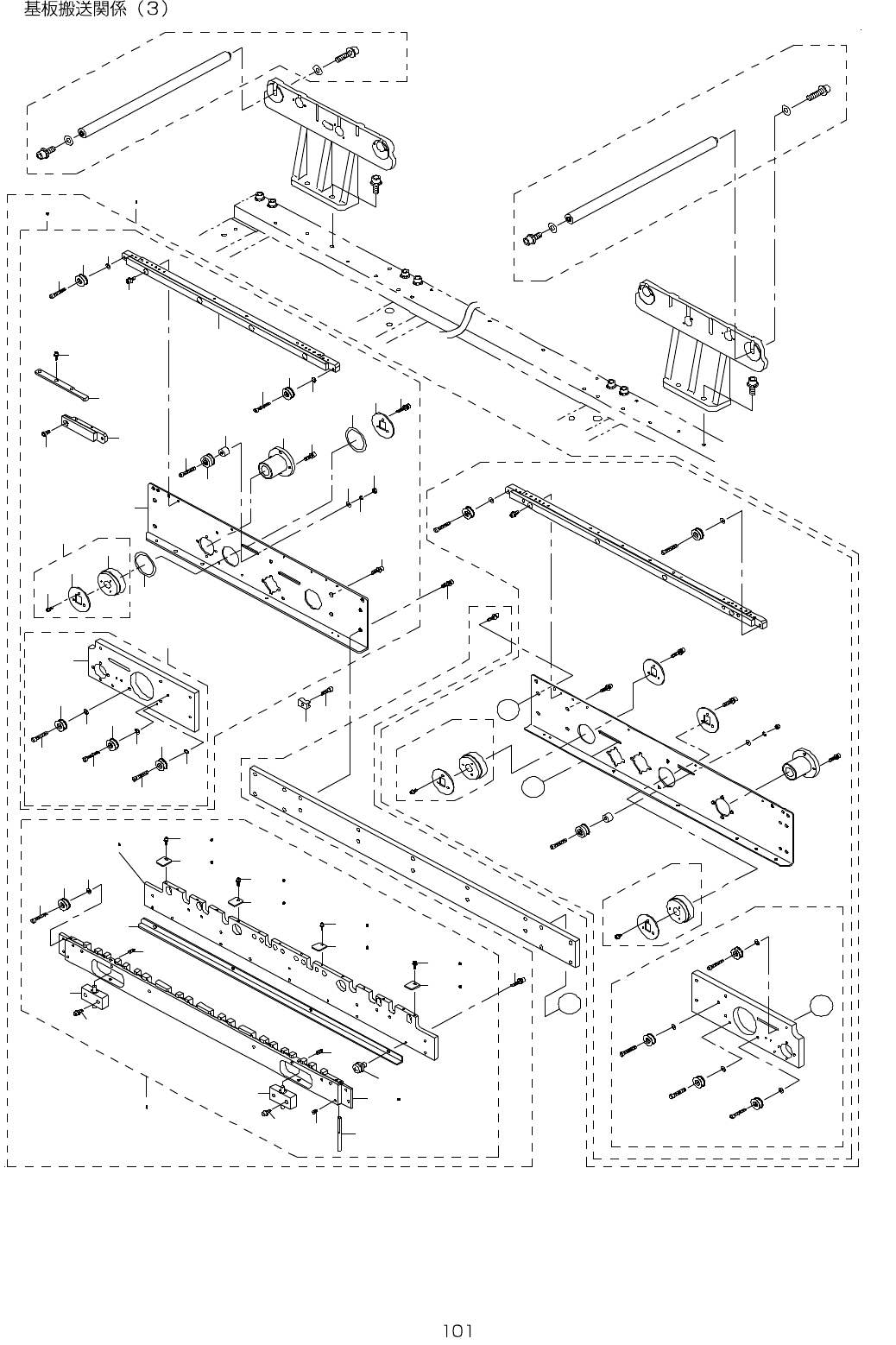 基板搬送関係（3）

101