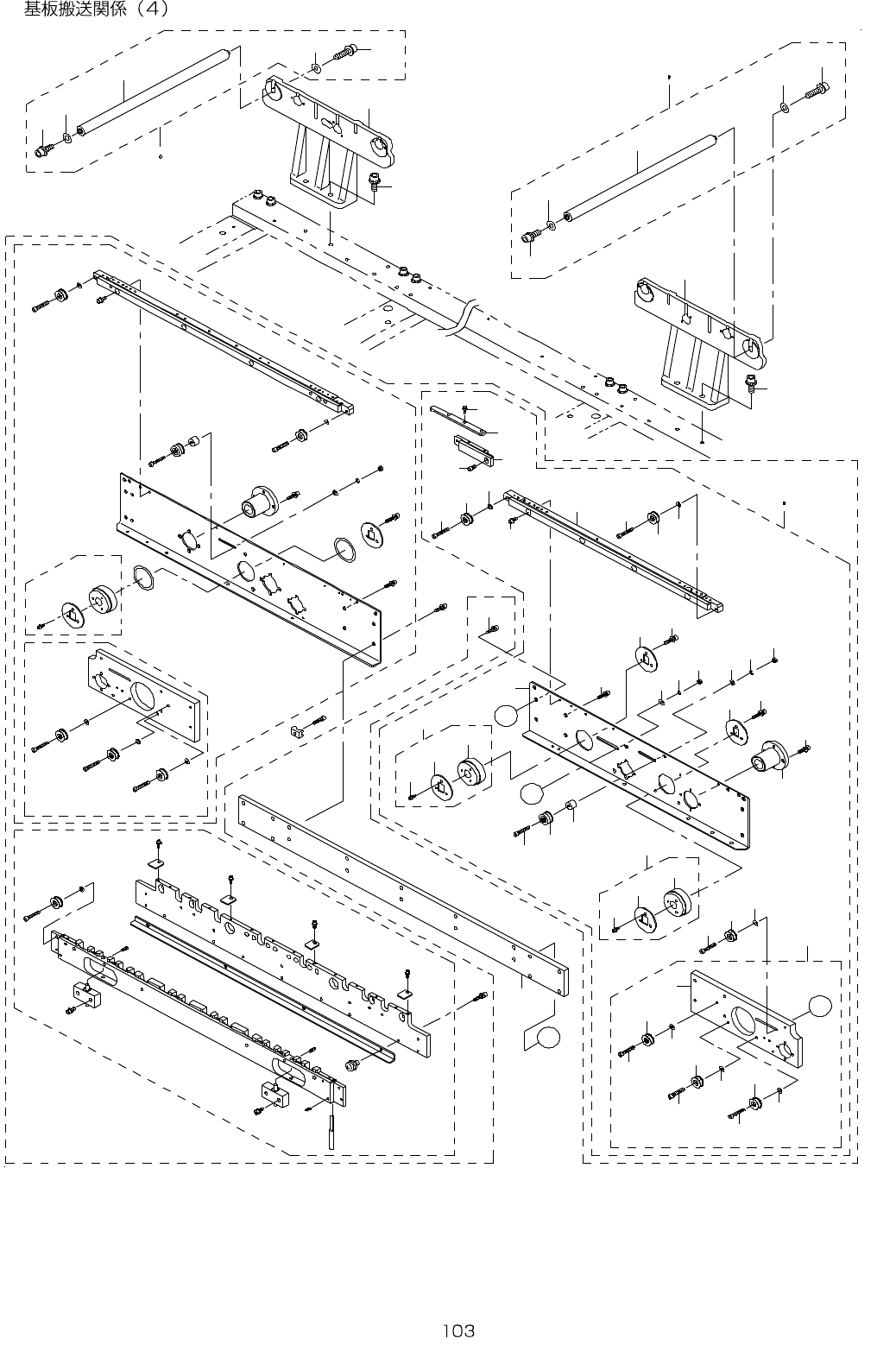 基板搬送関係（4）

103