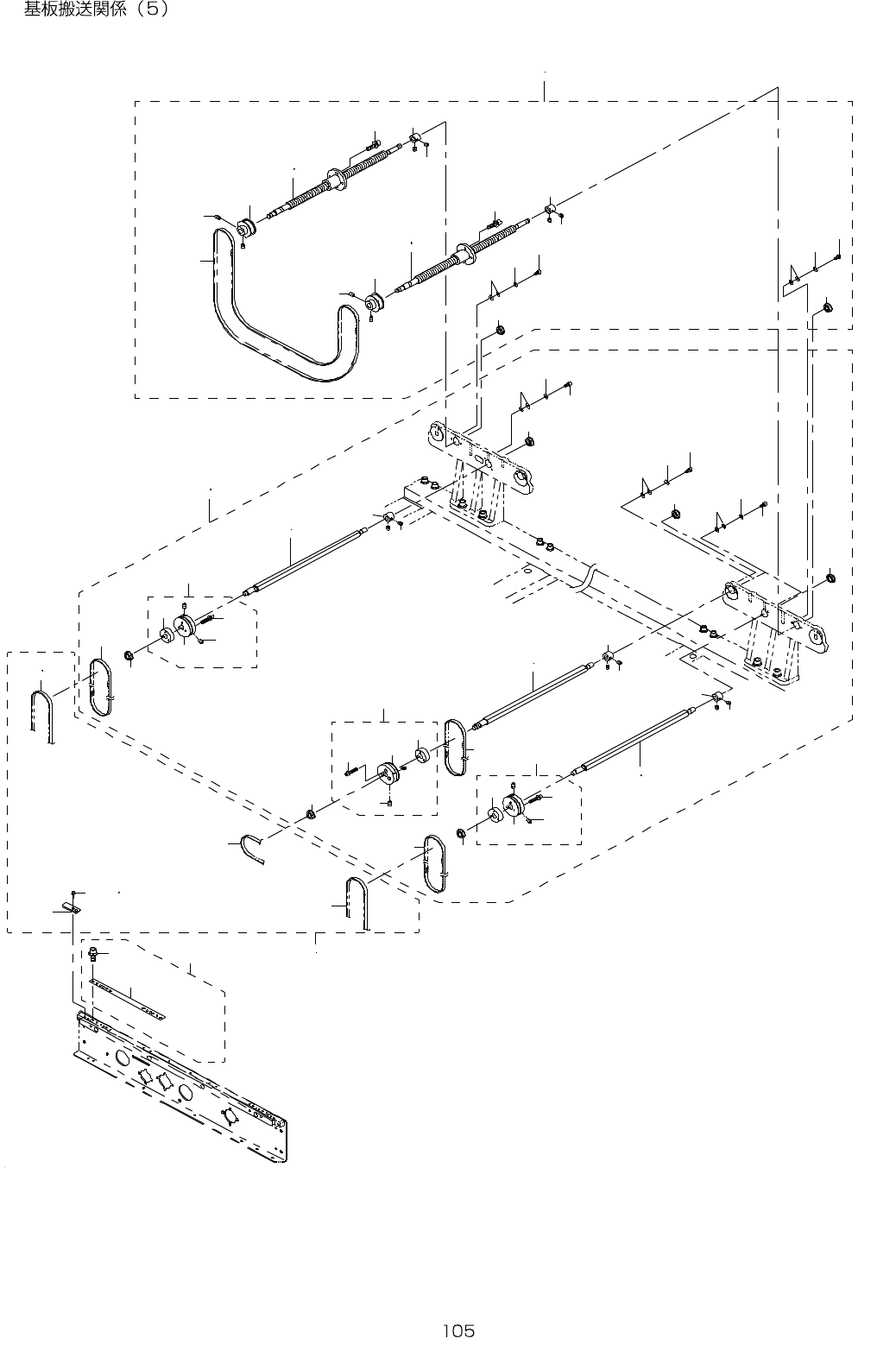 基板搬送関係（5）

105