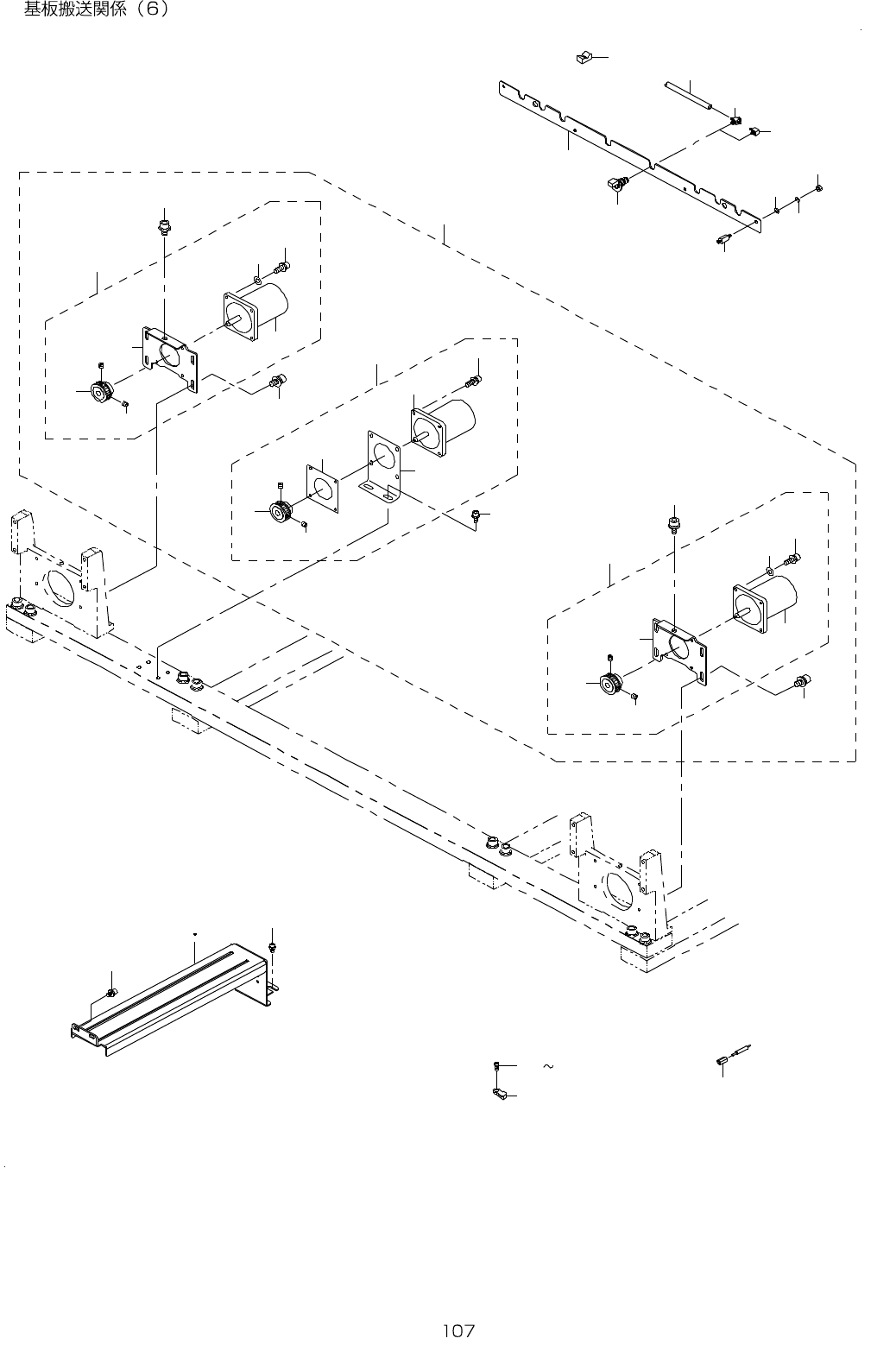 基板搬送関係（6）

~

107