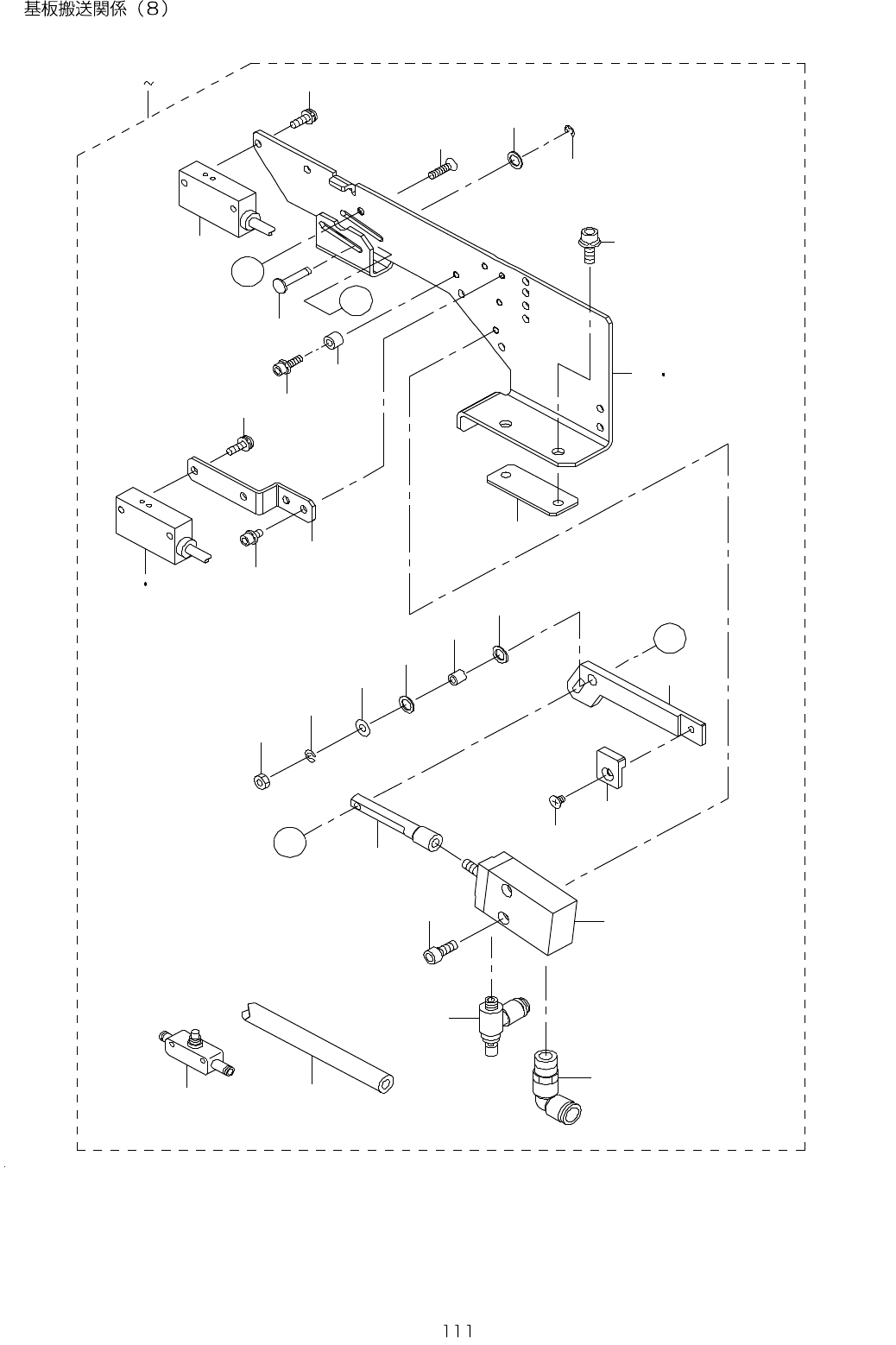 基板搬送関係（8）

~

111