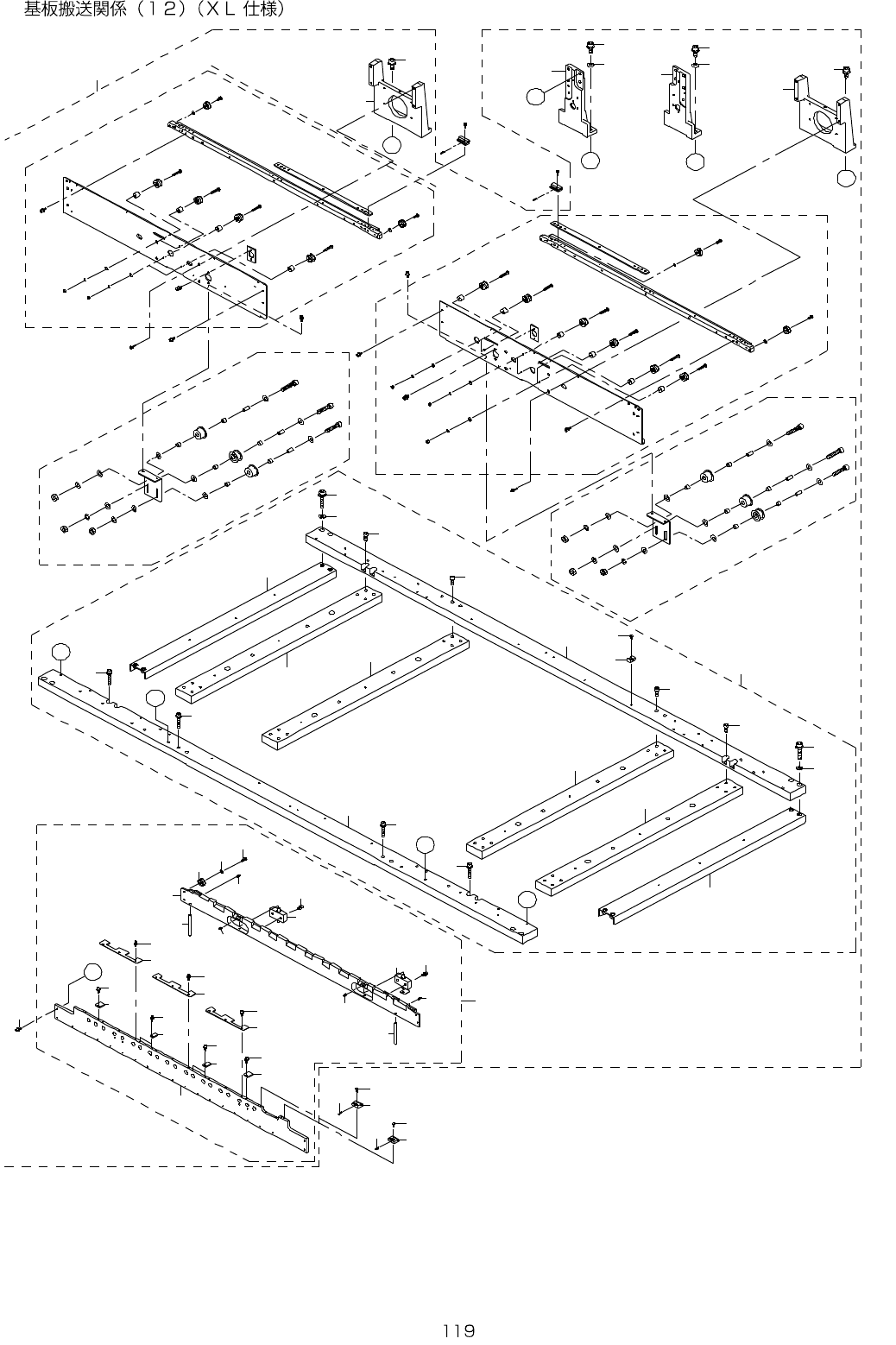 基板搬送関係（１２）（ＸＬ 仕様）

119