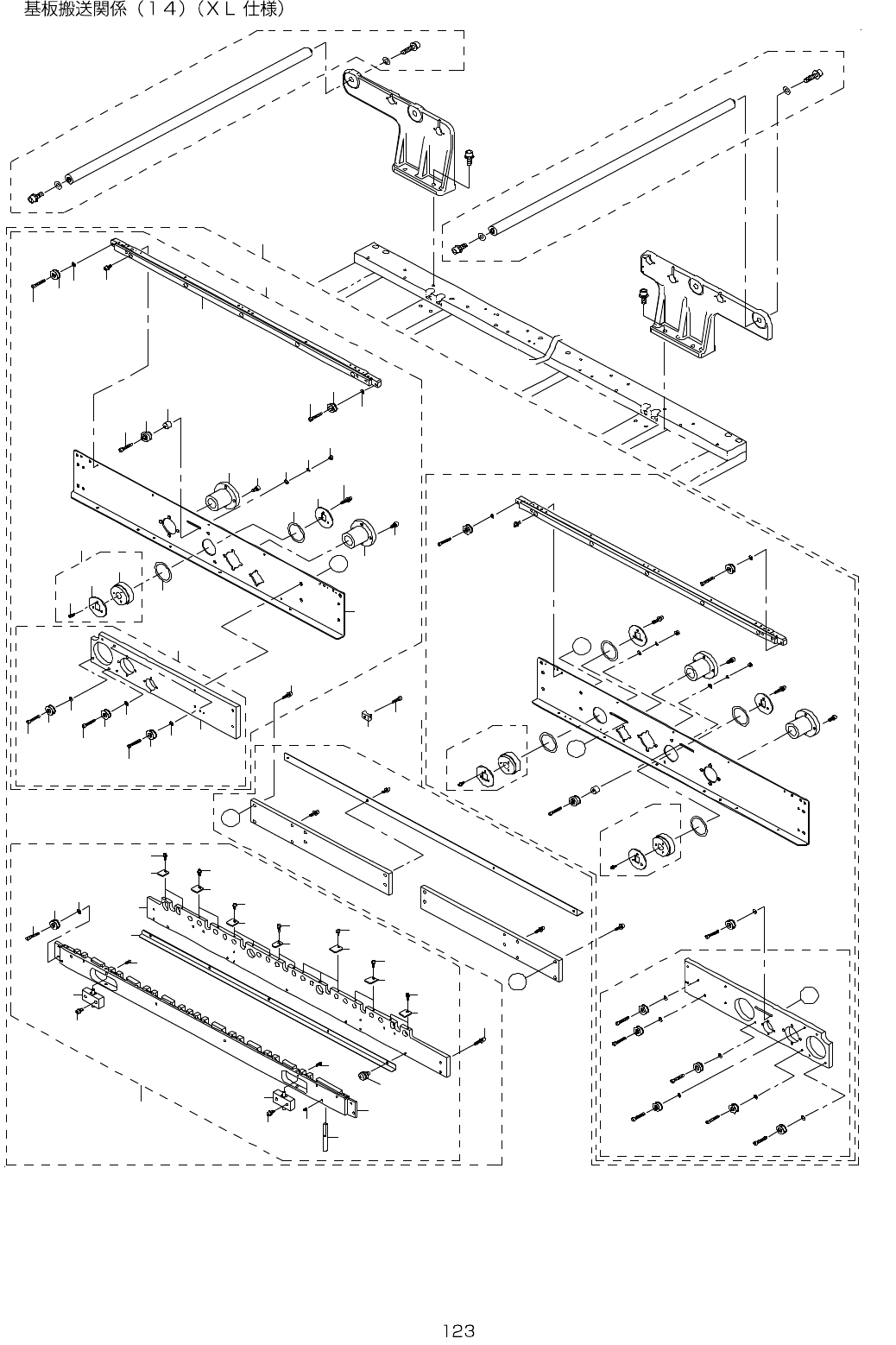 基板搬送関係（１４）（ＸＬ 仕様）

123