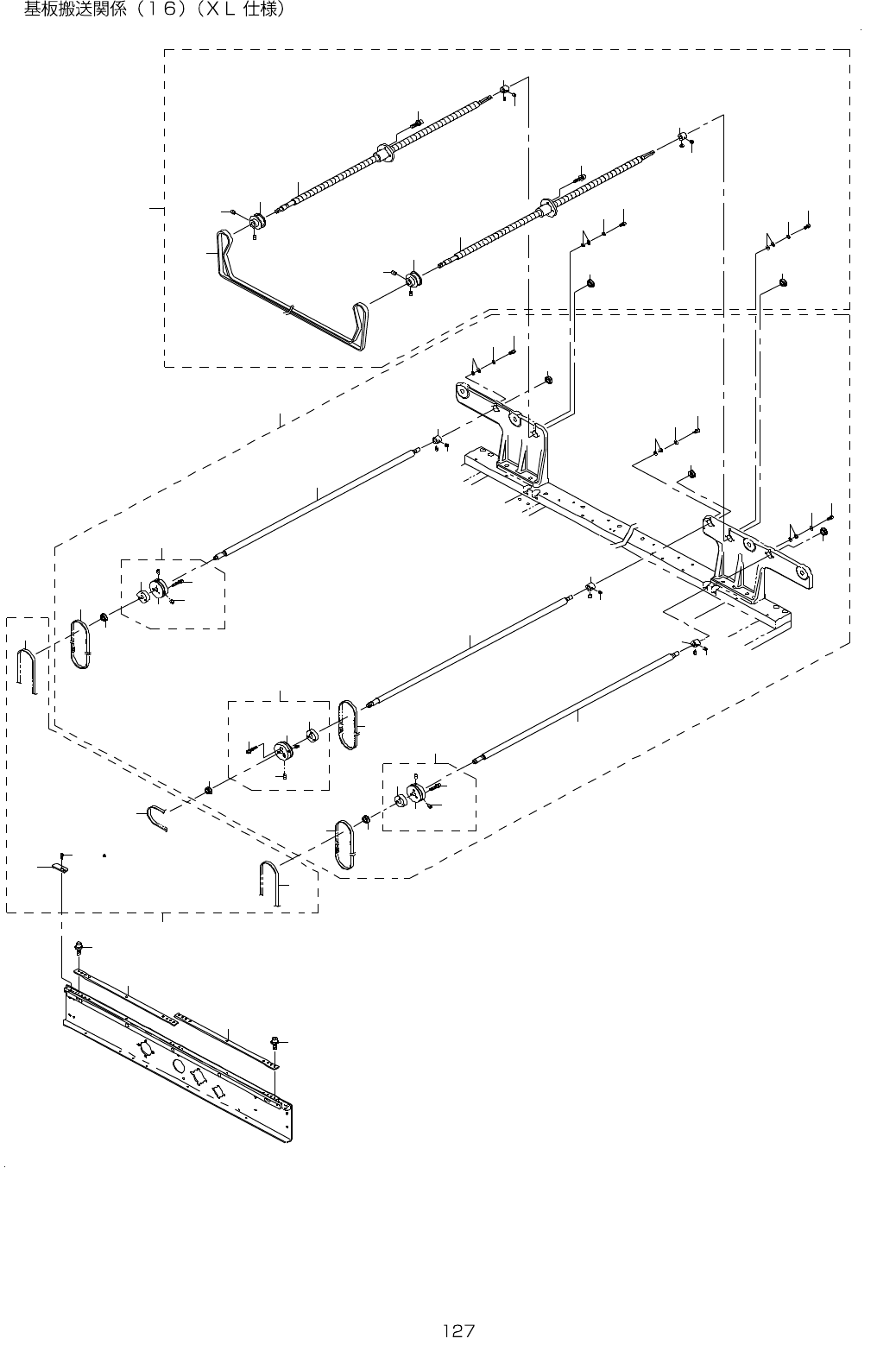 基板搬送関係（１６）（ＸＬ 仕様）

127