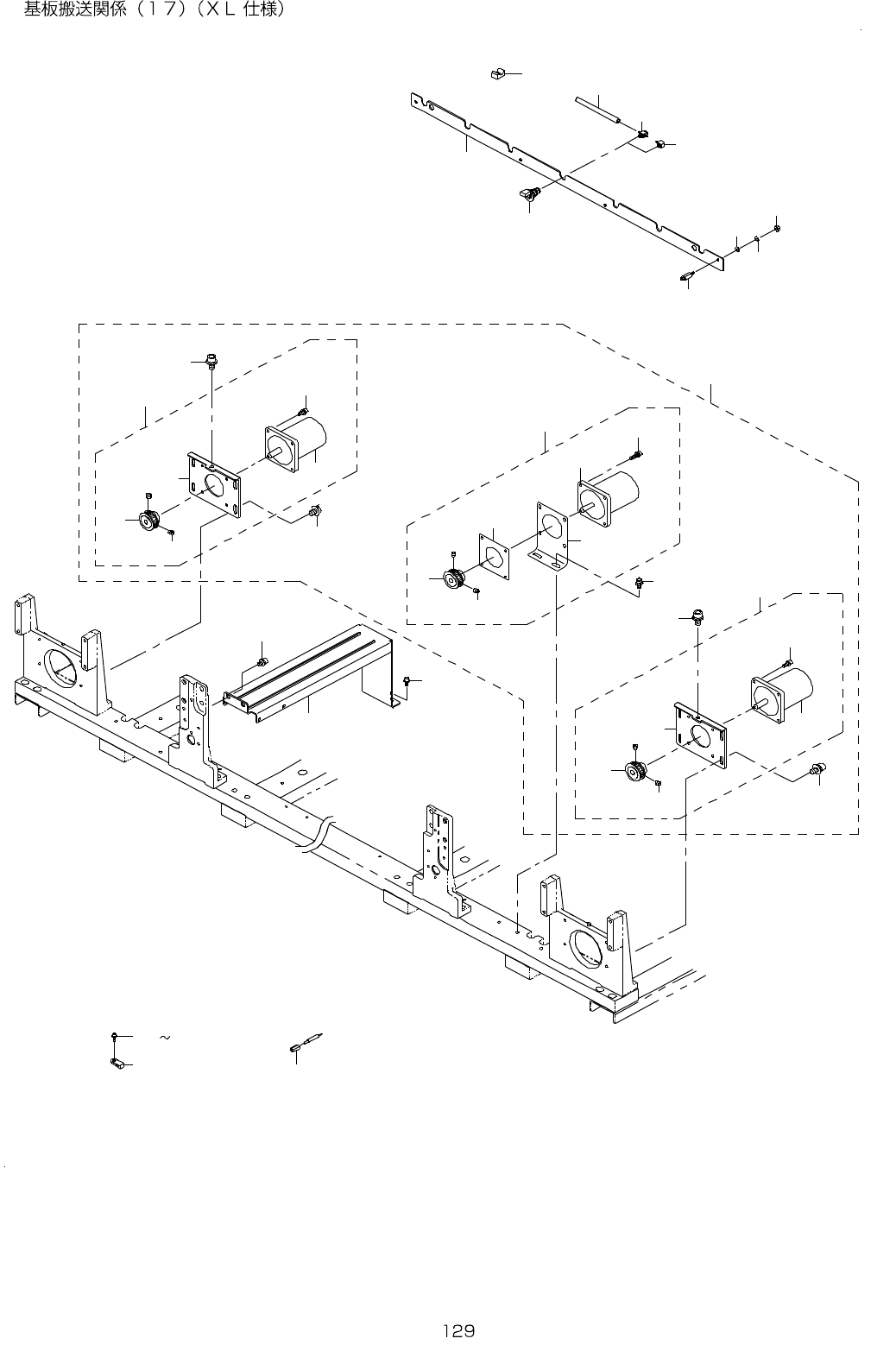 基板搬送関係（１７）（ＸＬ 仕様）

~

129