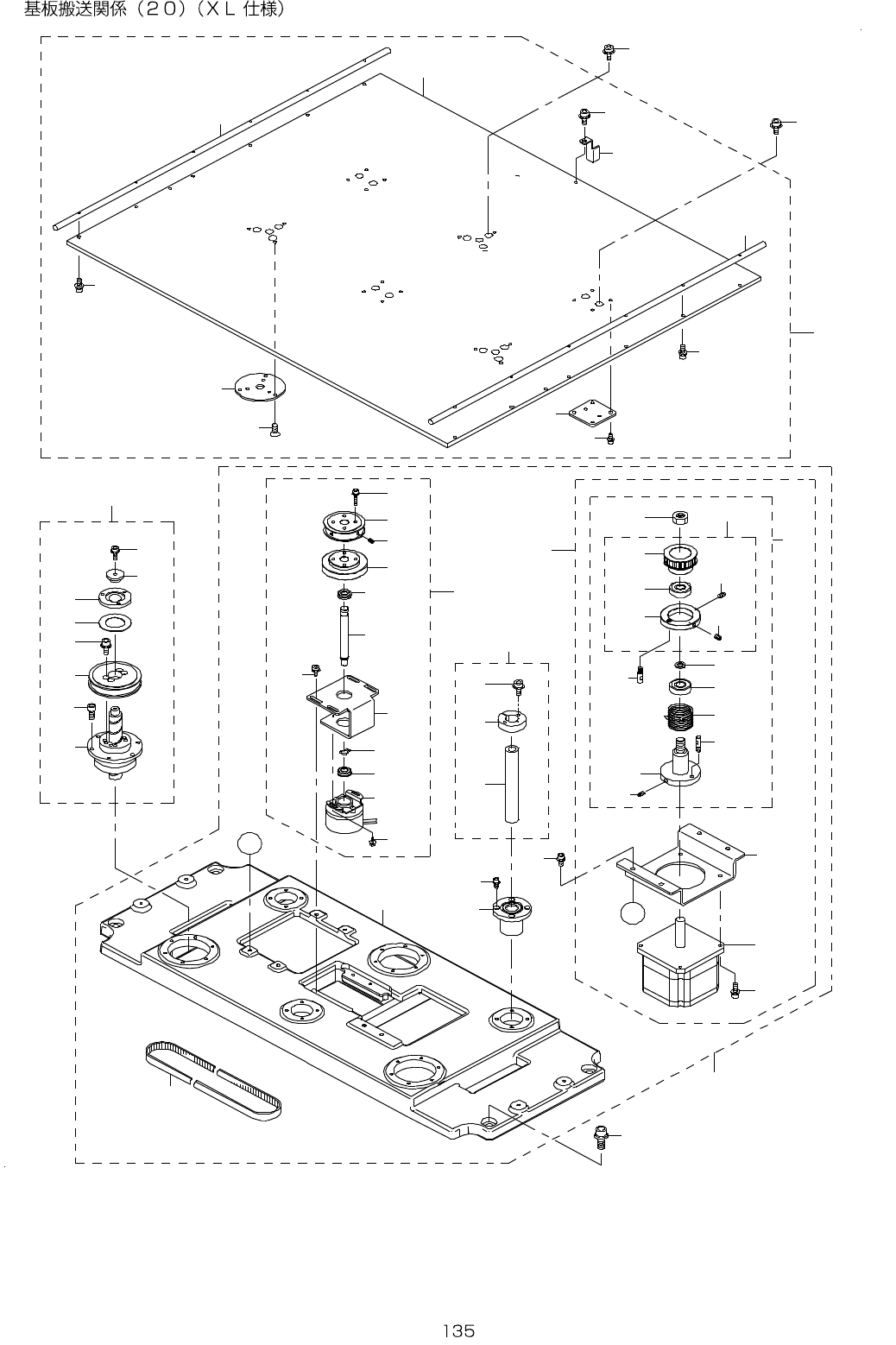 基板搬送関係（２０）（ＸＬ 仕様）

135