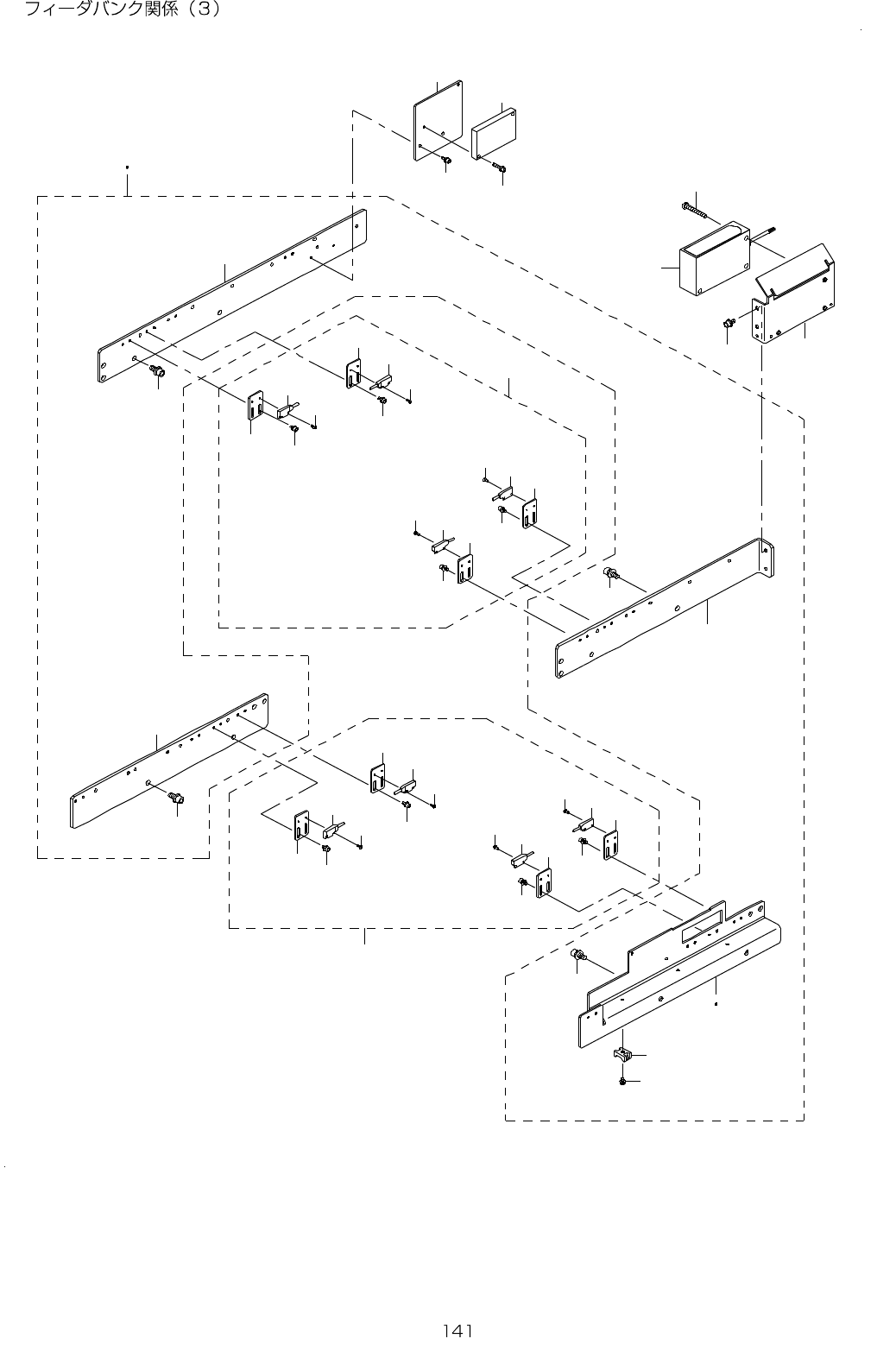 フィーダバンク関係（3）

141