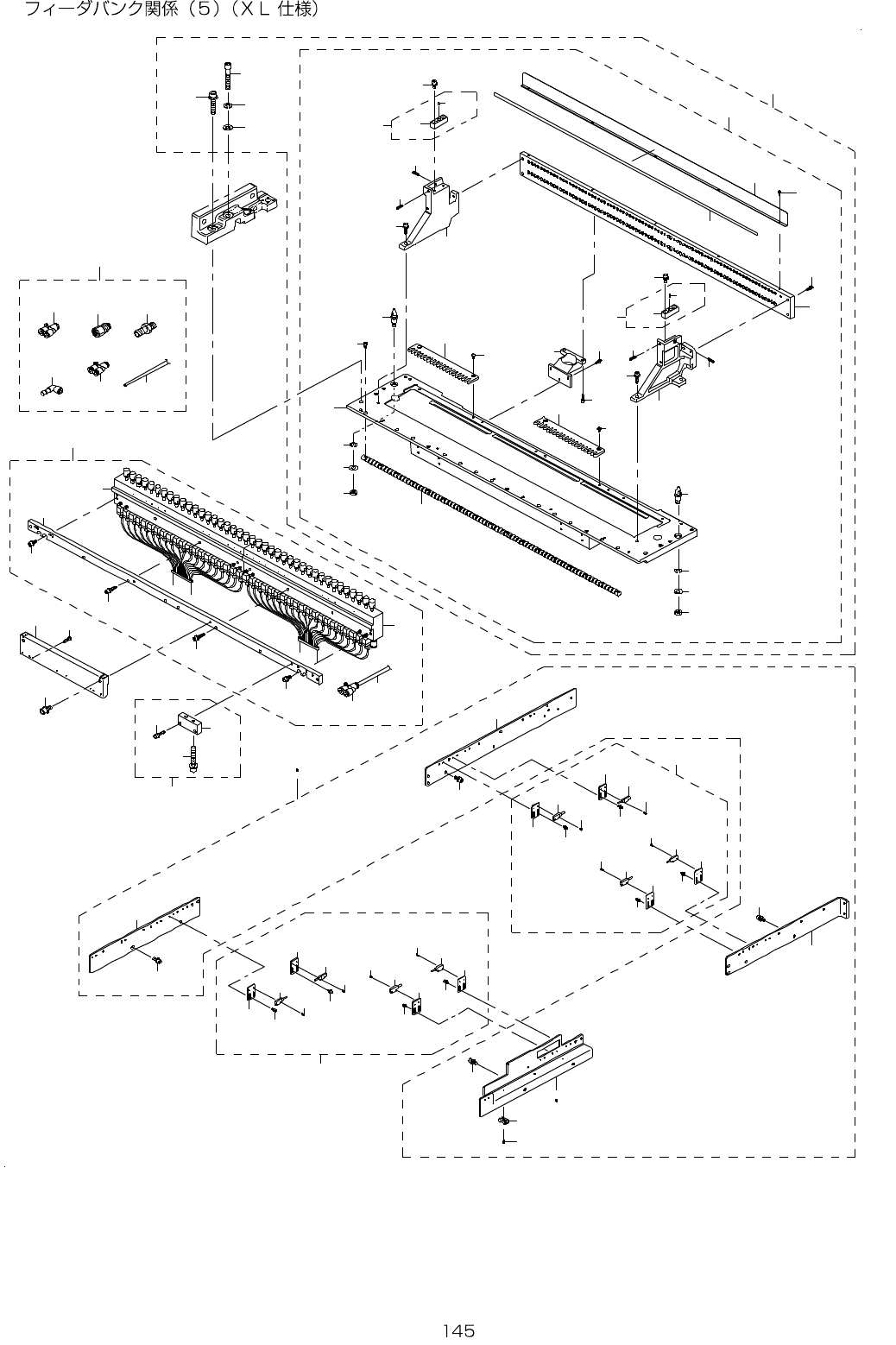 フィーダバンク関係（5）（XL 仕様）

145