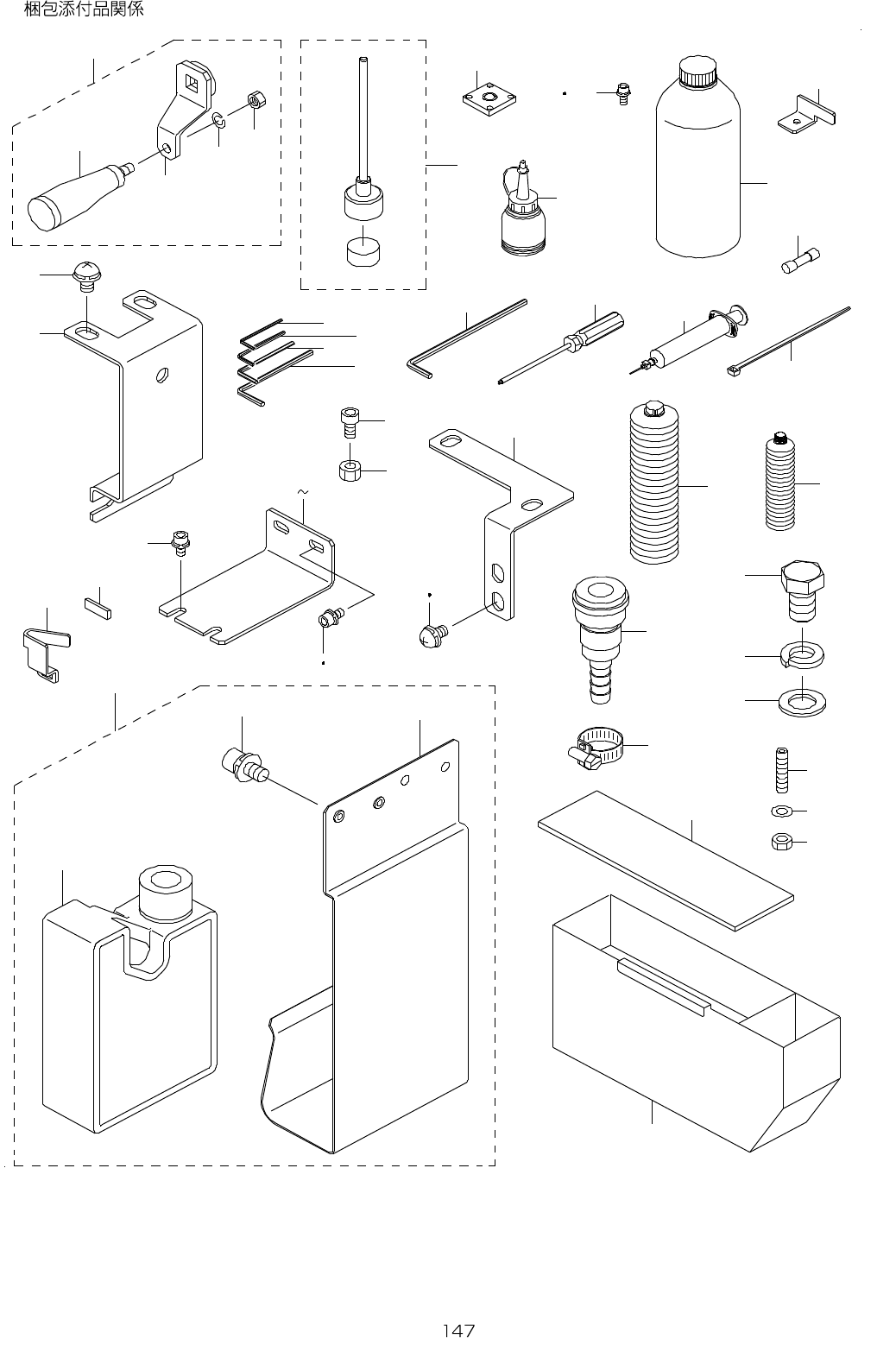 梱包添付品関係

~

147