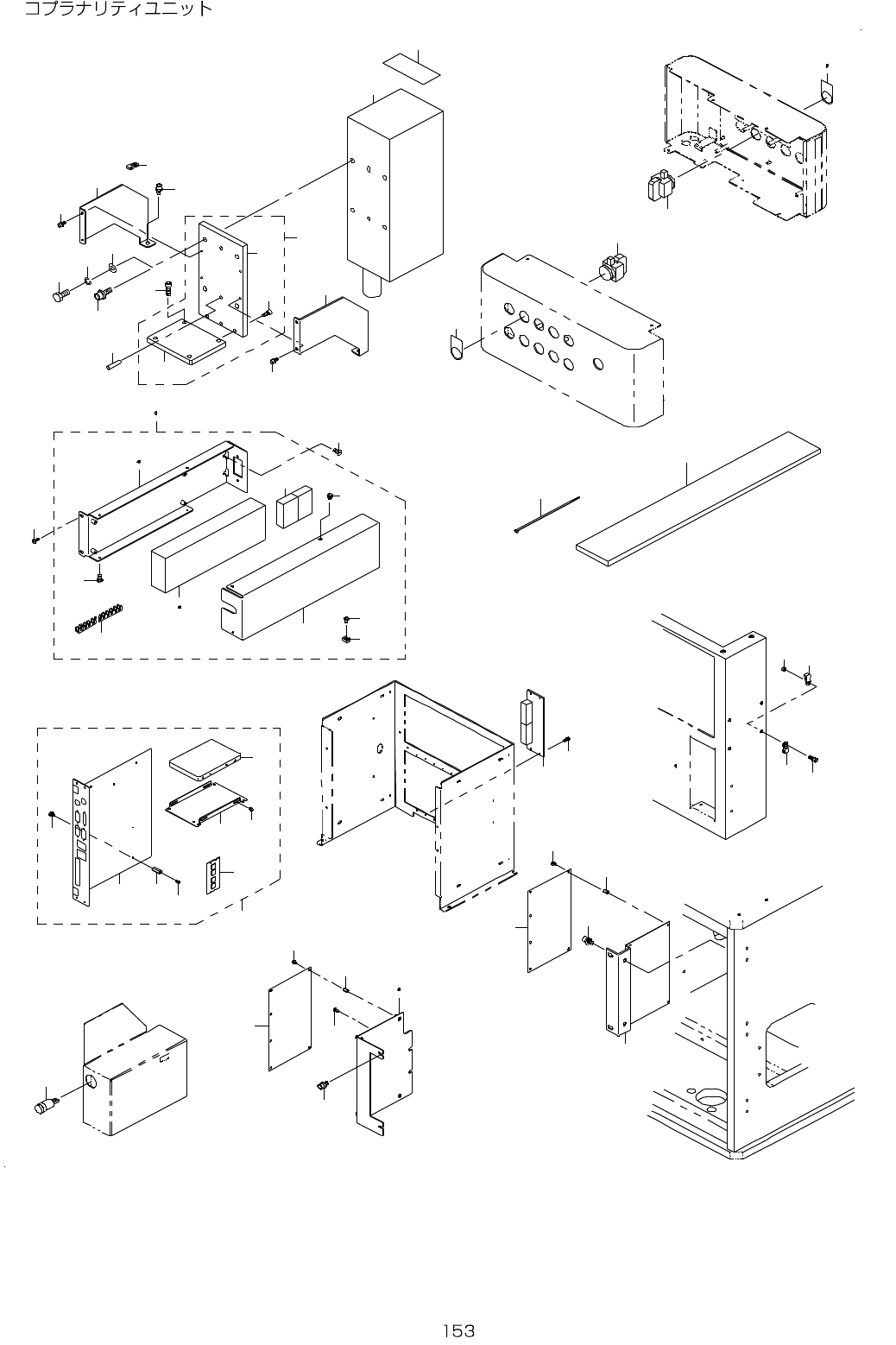 コプラナリティユニット

153