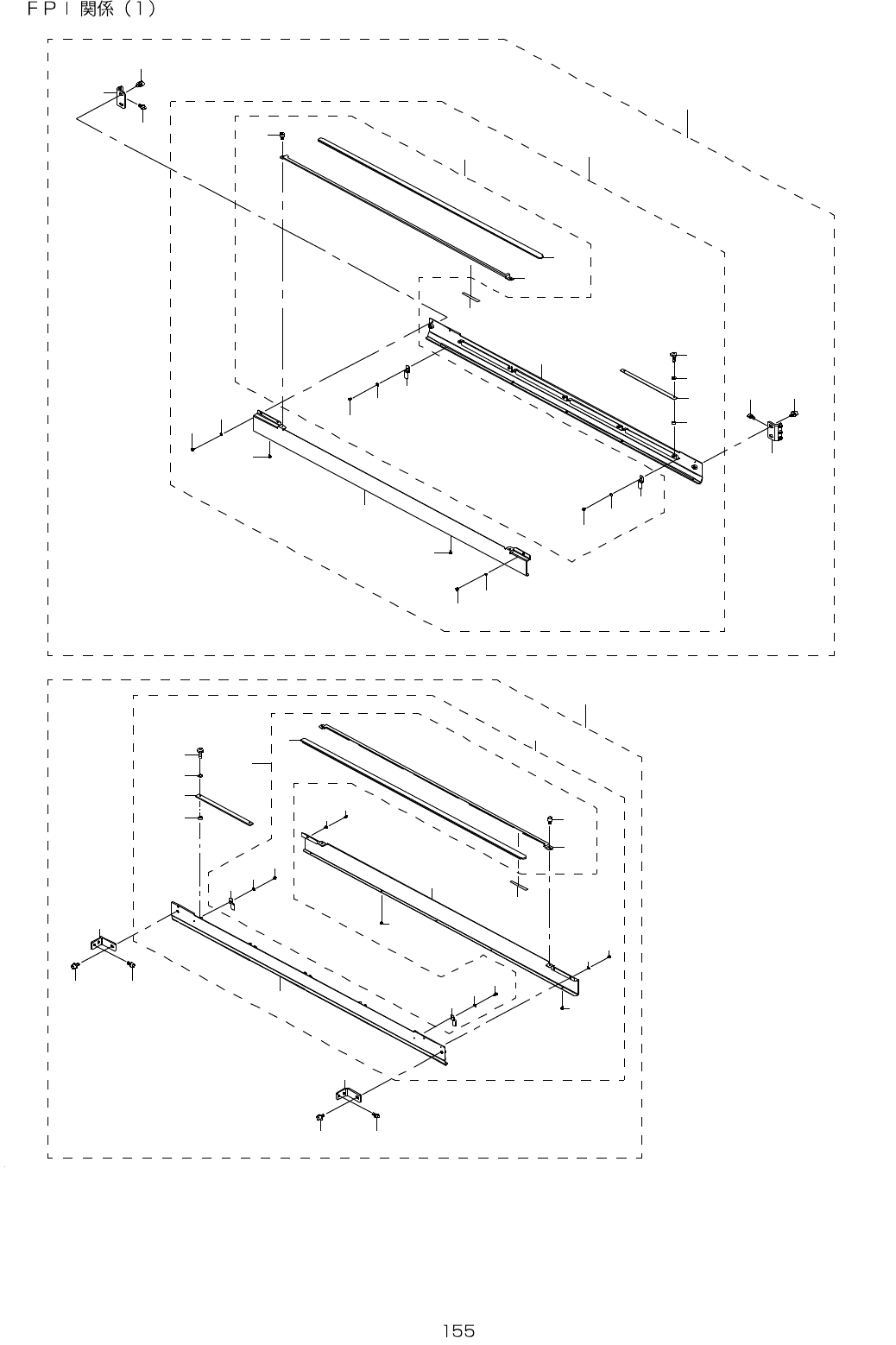 ＦＰＩ関係（1）

155