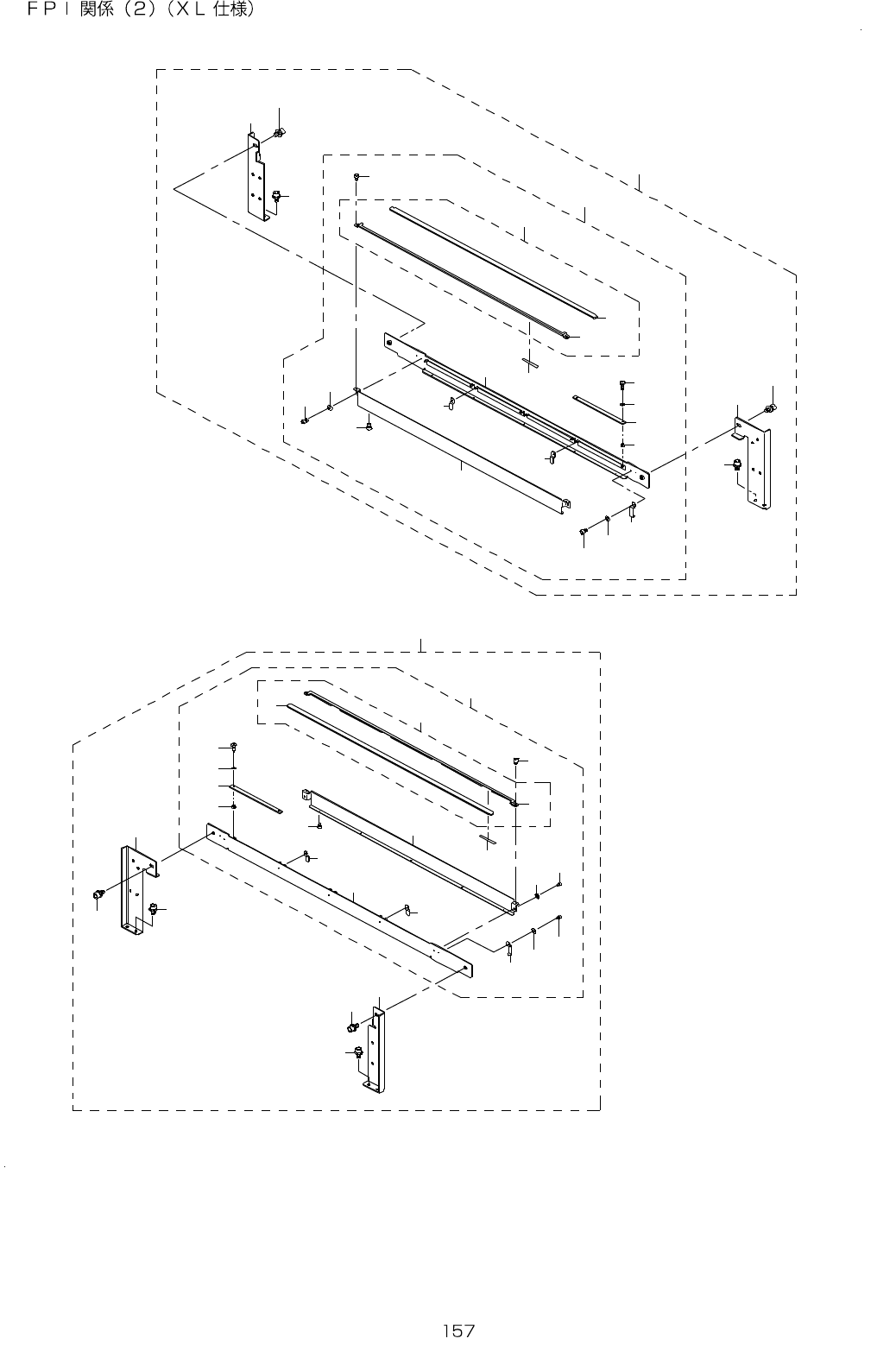 ＦＰＩ関係（２）（ＸＬ仕様）

157